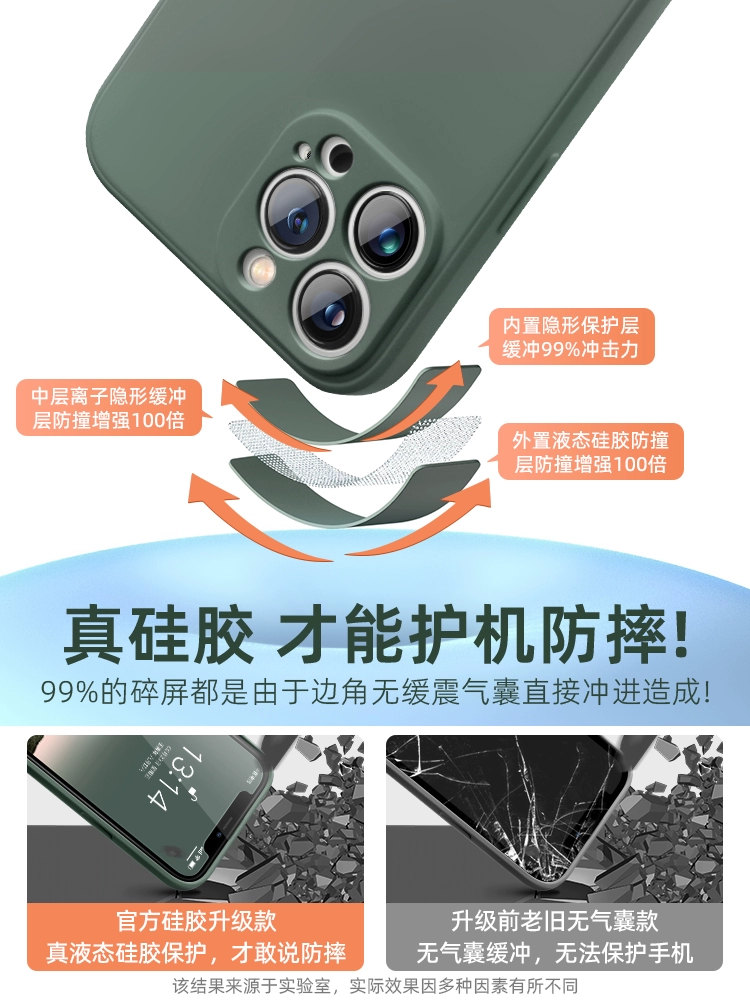 内置隐形保护层
缓冲99%冲击力

中层离子隐形缓冲
层防撞增强100倍

外置液态硅胶防撞
层防撞增强100倍

真硅胶 才能护机防摔!

99%的碎屏都是由于边角无缓震气囊直接冲进造成!

13:14

官方硅胶升级款
真液态硅胶保护，才敢说防摔

升级前老旧无气囊款
无气囊缓冲，无法保护手机

该结果来源于实验室，实际效果因多种因素有所不同