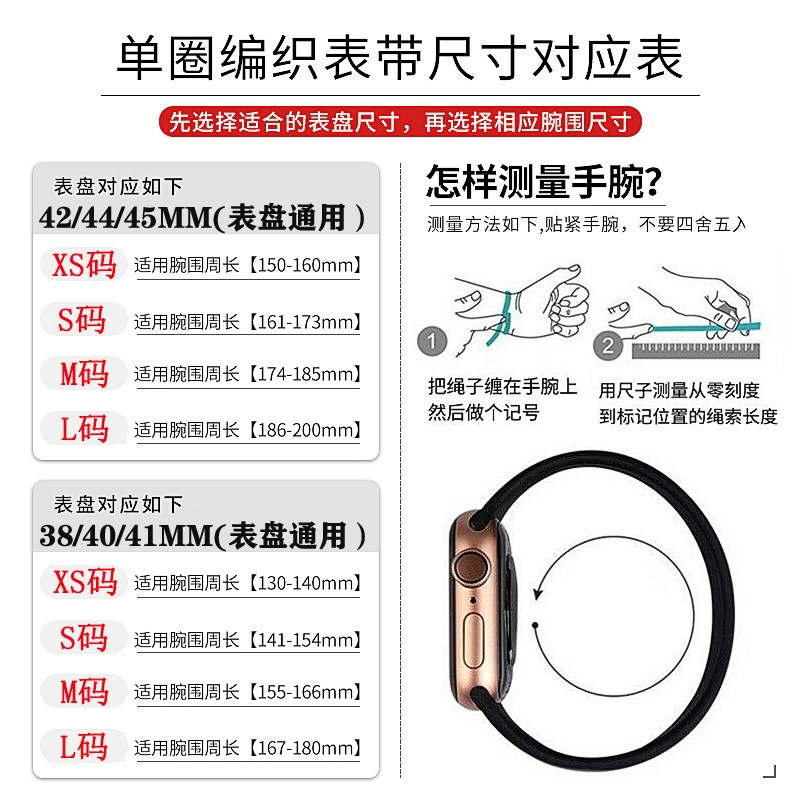 单圈编织表带尺寸对应表

先选择适合的表盘尺寸，再选择相应腕围尺寸

表盘对应如下
42/44/45MM(表盘通用)

XS码 适用腕围周长【150-160mm】

S码 适用腕围周长【161-173mm】

M码 适用腕围周长【174-185mm】

L码 适用腕围周长【186-200mm】

表盘对应如下
38/40/41MM(表盘通用)

XS码 适用腕围周长【130-140mm】

S码 适用腕围周长【141-154mm】

M码 适用腕围周长【155-166mm】

L码 适用腕围周长【167-180mm】

怎样测量手腕?

测量方法如下,贴紧手腕，不要四舍五入

1 把绳子缠在手腕上然后做个记号

2 用尺子测量从零刻度到标记位置的绳索长度