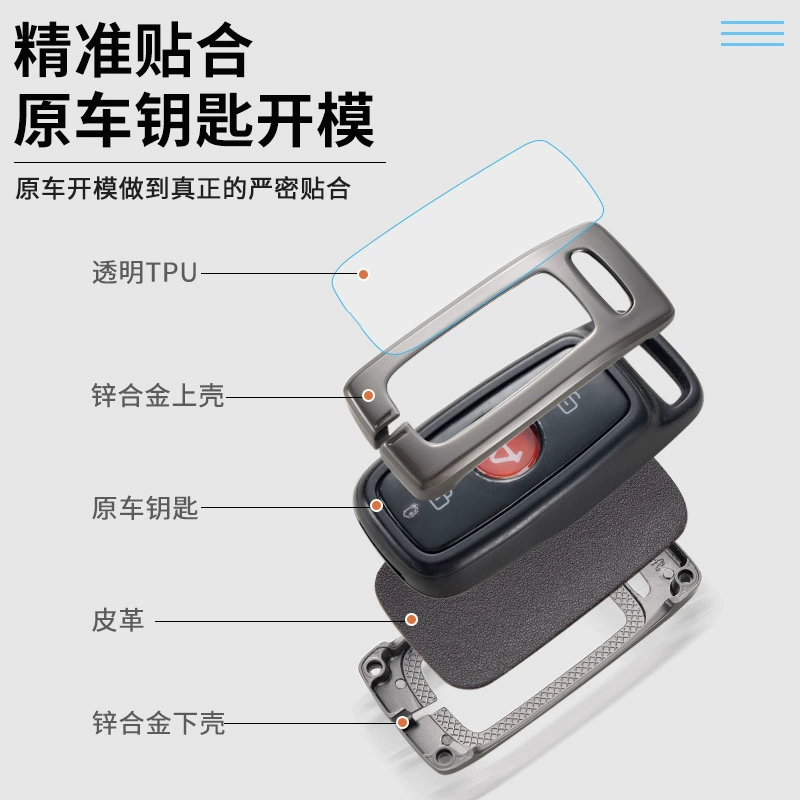 精准贴合
原车钥匙开模

原车开模做到真正的严密贴合

透明TPU

锌合金上壳

原车钥匙

皮革

锌合金下壳