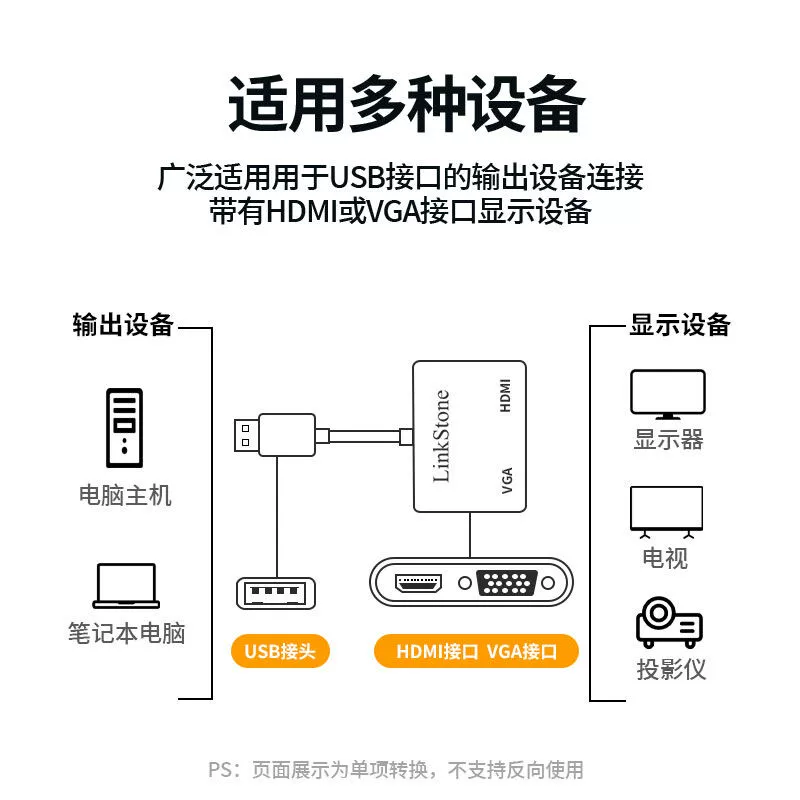 适用多种设备

广泛适用用于USB接口的输出设备连接
带有HDMI或VGA接口显示设备

输出设备

电脑主机

笔记本电脑

LinkStone
HDMI
VGA

USB接头

HDMI接口 VGA接口

显示设备

显示器

电视

投影仪

PS：页面展示为单项转换，不支持反向使用