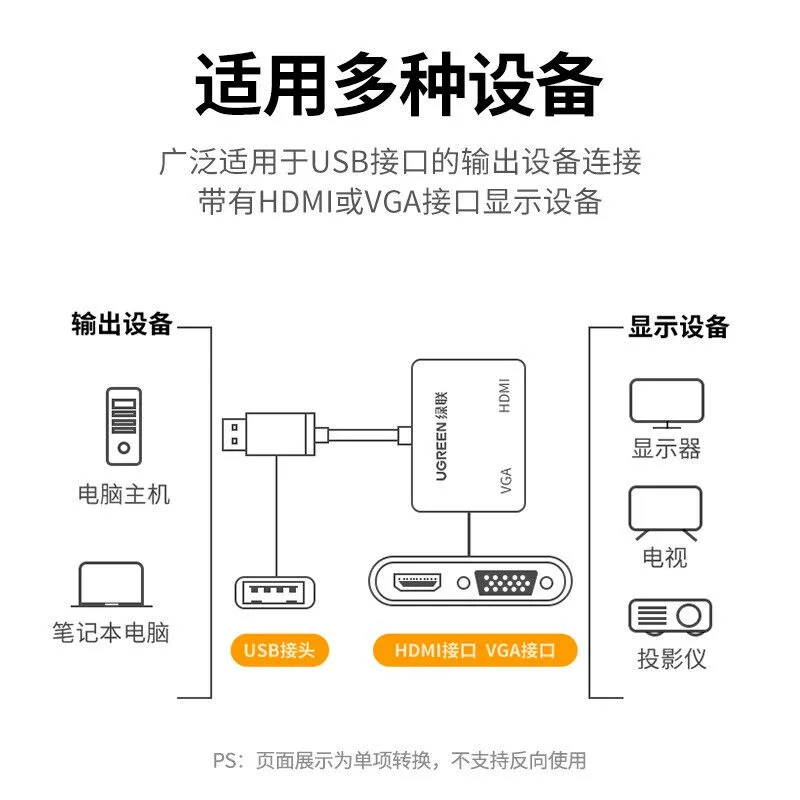 适用多种设备

广泛适用于USB接口的输出设备连接
带有HDMI或VGA接口显示设备

输出设备

电脑主机

笔记本电脑

UGREEN 绿联

HDMI

VGA

USB接头

HDMI接口 VGA接口

显示设备

显示器

电视

投影仪

PS：页面展示为单项转换，不支持反向使用