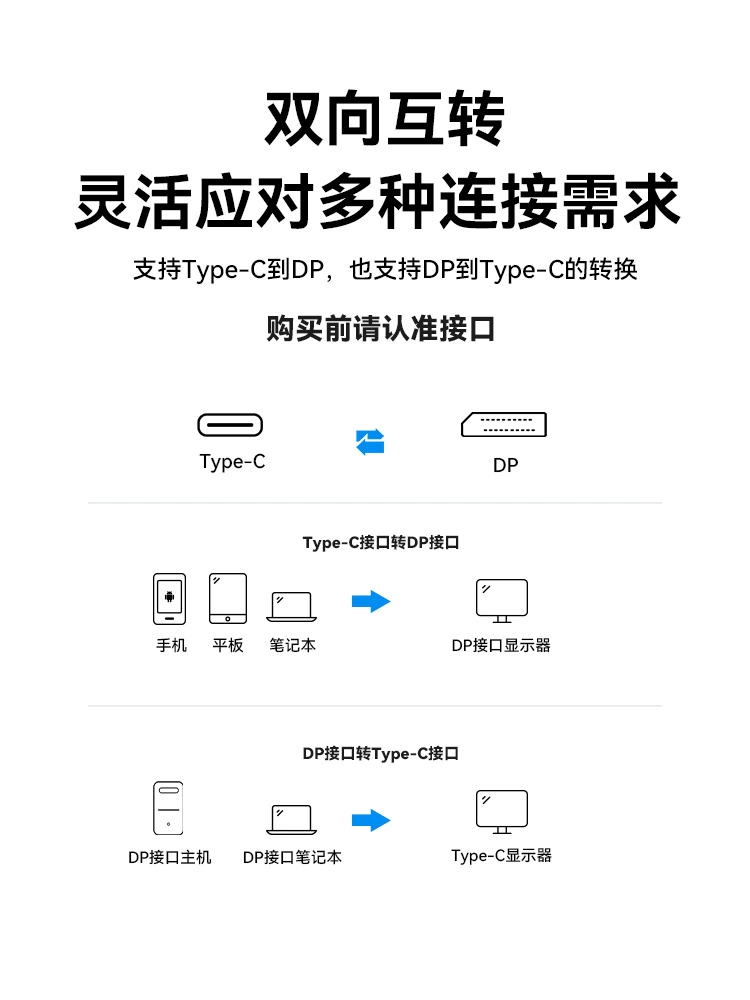 双向互转
灵活应对多种连接需求

支持Type-C到DP，也支持DP到Type-C的转换

购买前请认准接口

Type-C

DP

Type-C接口转DP接口

手机 平板 笔记本

DP接口显示器

DP接口转Type-C接口

DP接口主机 DP接口笔记本

Type-C显示器