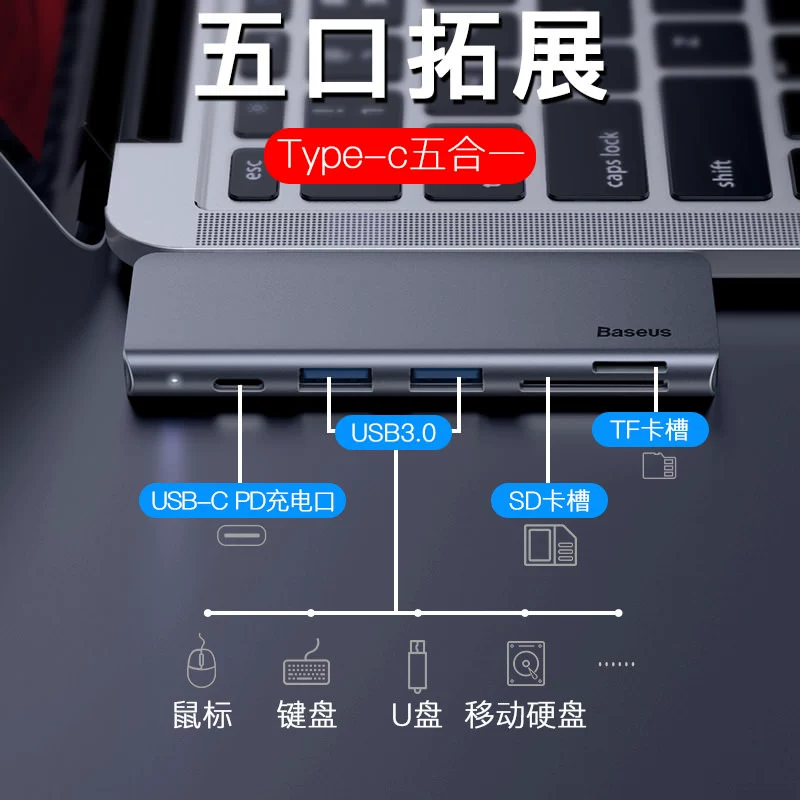 五口拓展

Type-c五合一

esc

caps lock

shift

Baseus

USB3.0

TF卡槽

USB-C PD充电口

SD卡槽

鼠标 键盘 U盘 移动硬盘 ......