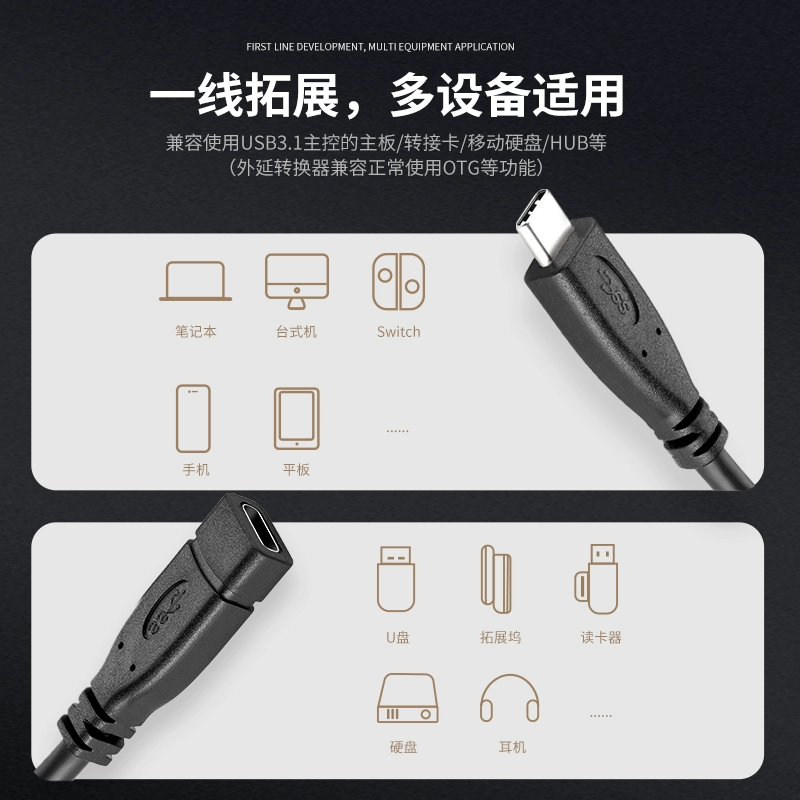 FIRST LINE DEVELOPMENT, MULTI EQUIPMENT APPLICATION

一线拓展，多设备适用

兼容使用USB3.1主控的主板/转接卡/移动硬盘/HUB等
（外延转换器兼容正常使用OTG等功能）

笔记本

台式机

Switch

手机

平板

......

U盘

拓展坞

读卡器

硬盘

耳机

......