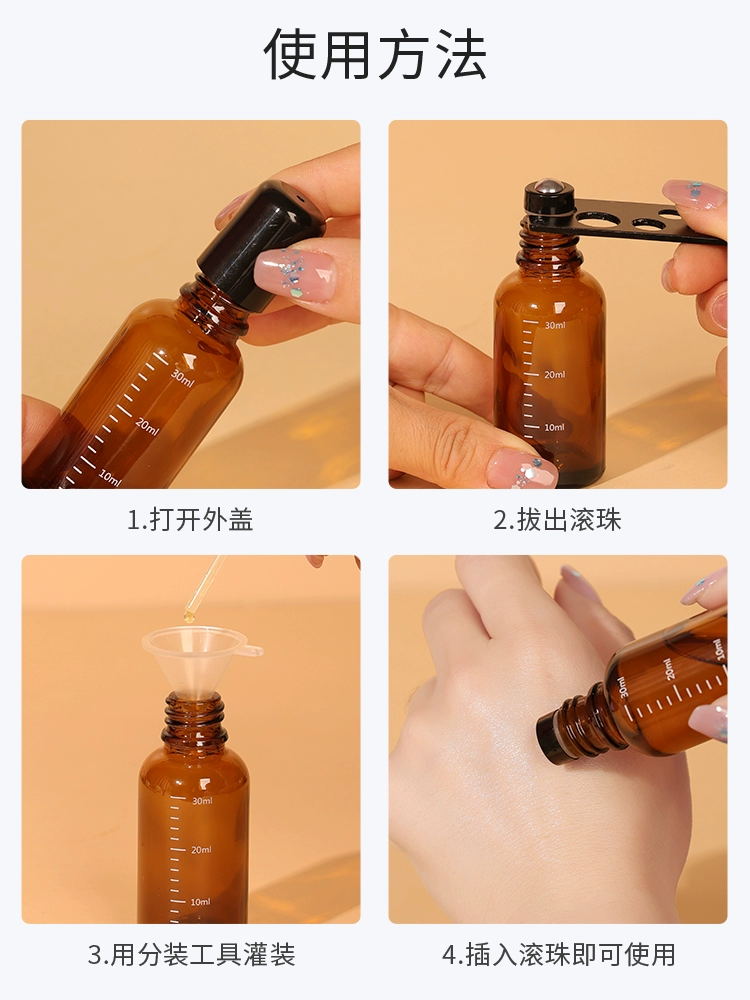 使用方法

30ml
20ml
10ml

1.打开外盖

30ml
20ml
10ml

2.拔出滚珠

30ml
20ml
10ml

3.用分装工具灌装

30ml
20ml
10ml

4.插入滚珠即可使用