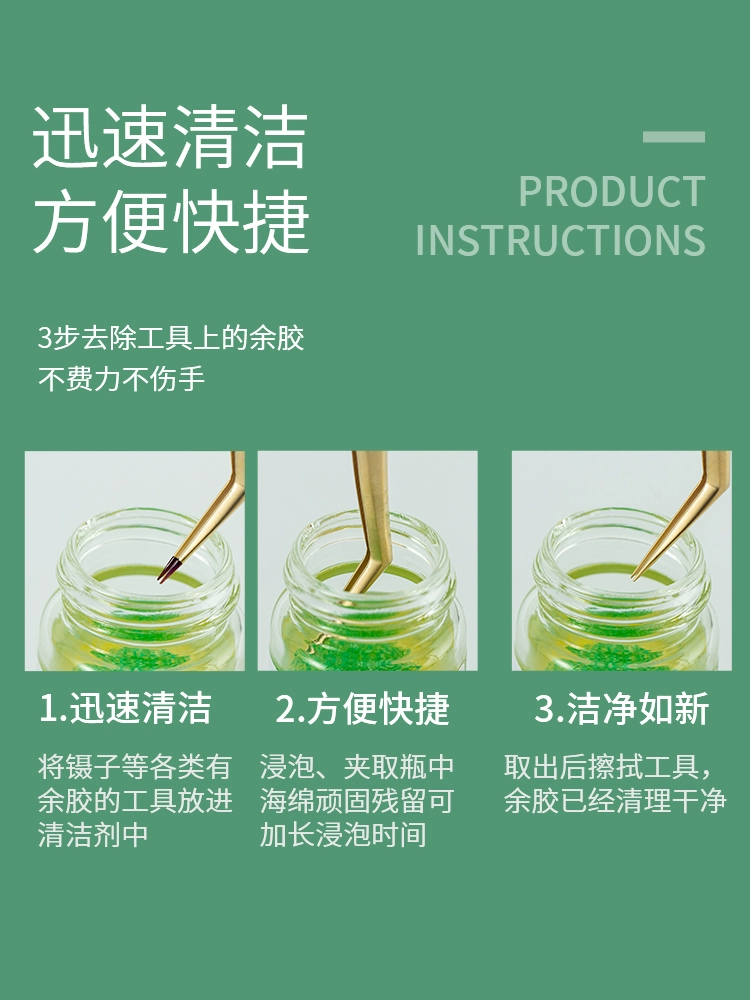 迅速清洁
方便快捷

PRODUCT
INSTRUCTIONS

3步去除工具上的余胶
不费力不伤手

1.迅速清洁

将镊子等各类有余胶的工具放进清洁剂中

2.方便快捷

浸泡、夹取瓶中海绵顽固残留可加长浸泡时间

3.洁净如新

取出后擦拭工具，余胶已经清理干净