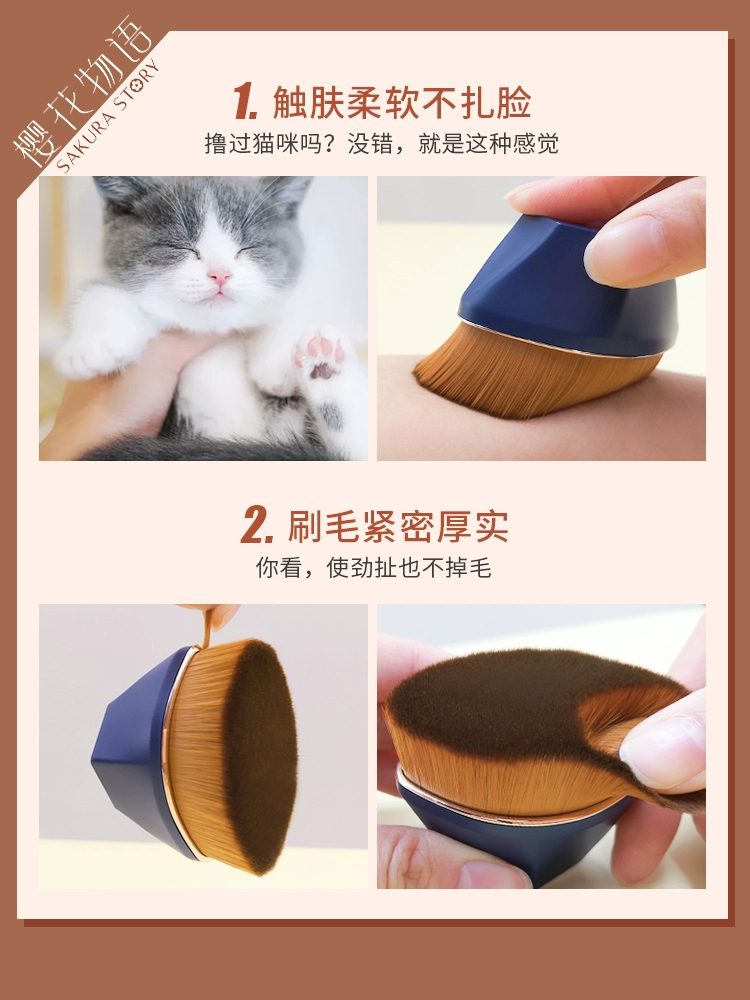 樱花物语
SAKURA STORY

1. 触肤柔软不扎脸
撸过猫咪吗？没错，就是这种感觉

2. 刷毛紧密厚实
你看，使劲扯也不掉毛