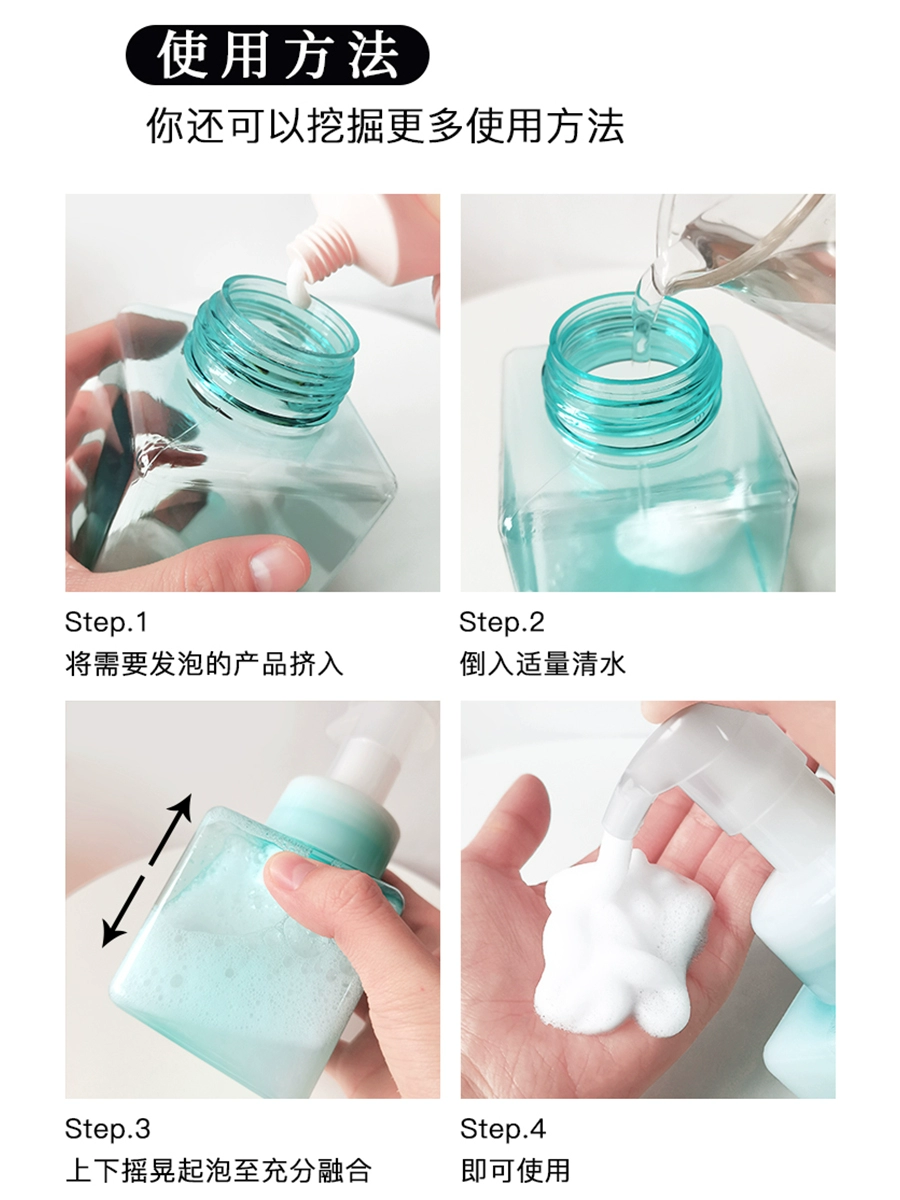 使用方法

你还可以挖掘更多使用方法

Step.1
将需要发泡的产品挤入

Step.2
倒入适量清水

Step.3
上下摇晃起泡至充分融合

Step.4
即可使用