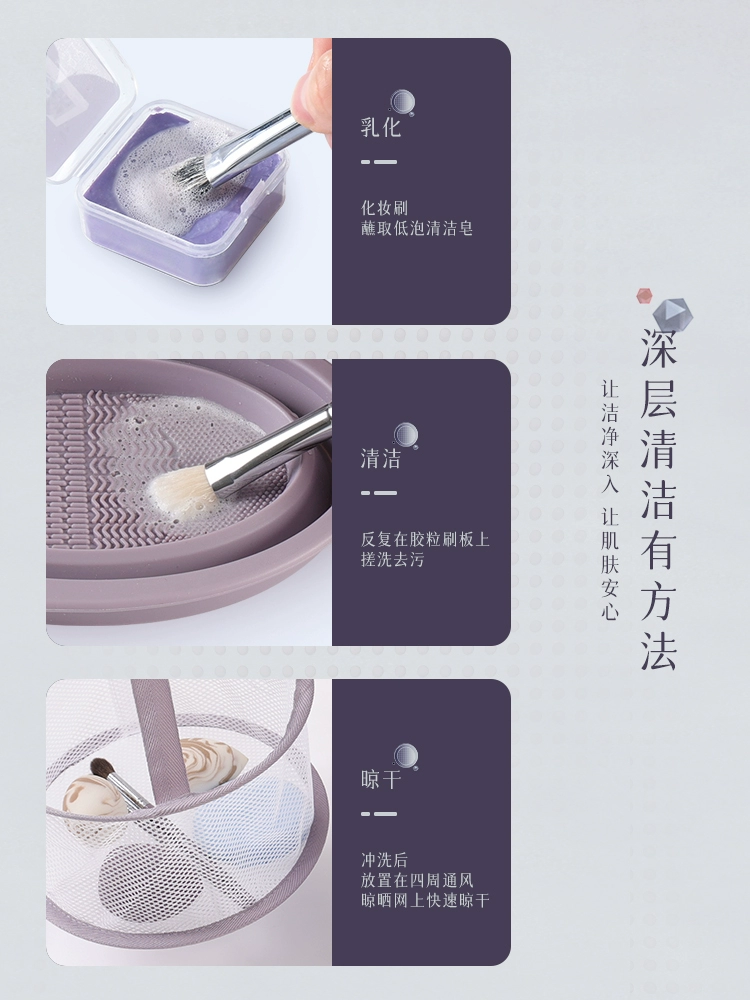 乳化

化妆刷
蘸取低泡清洁皂

清洁

反复在胶粒刷板上
搓洗去污

晾干

冲洗后
放置在四周通风
晾晒网上快速晾干

深层清洁有方法

让洁净深入 让肌肤安心