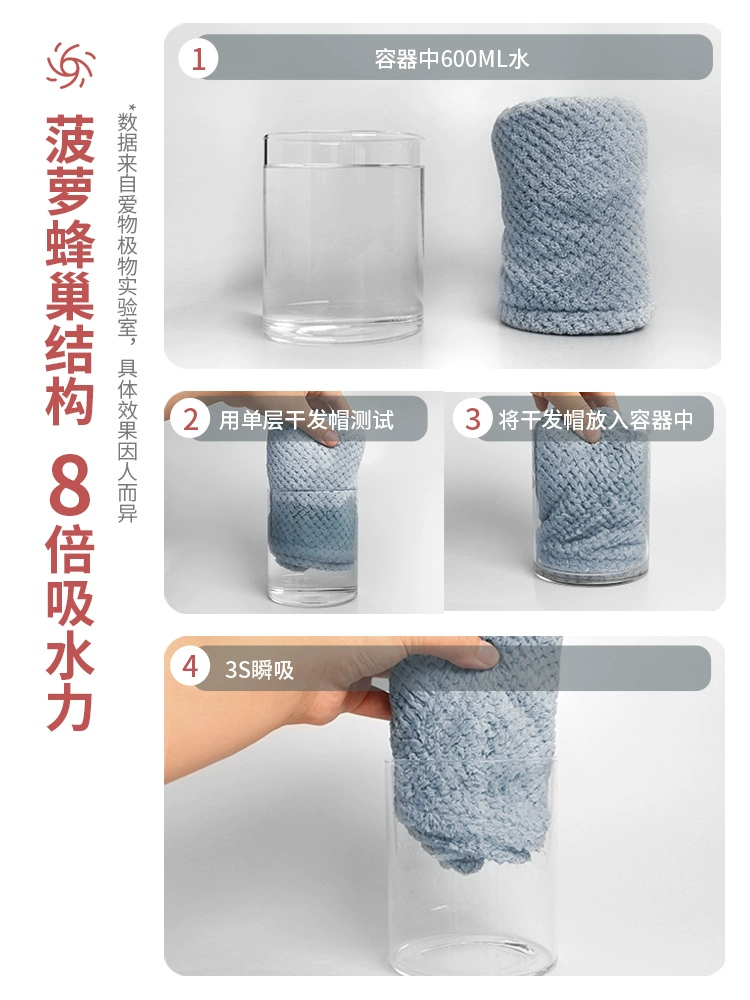 菠萝蜂巢结构

8倍吸水力

*数据来自爱物极物实验室，具体效果因人而异

1 容器中600ML水

2 用单层干发帽测试

3 将干发帽放入容器中

4 3S瞬吸