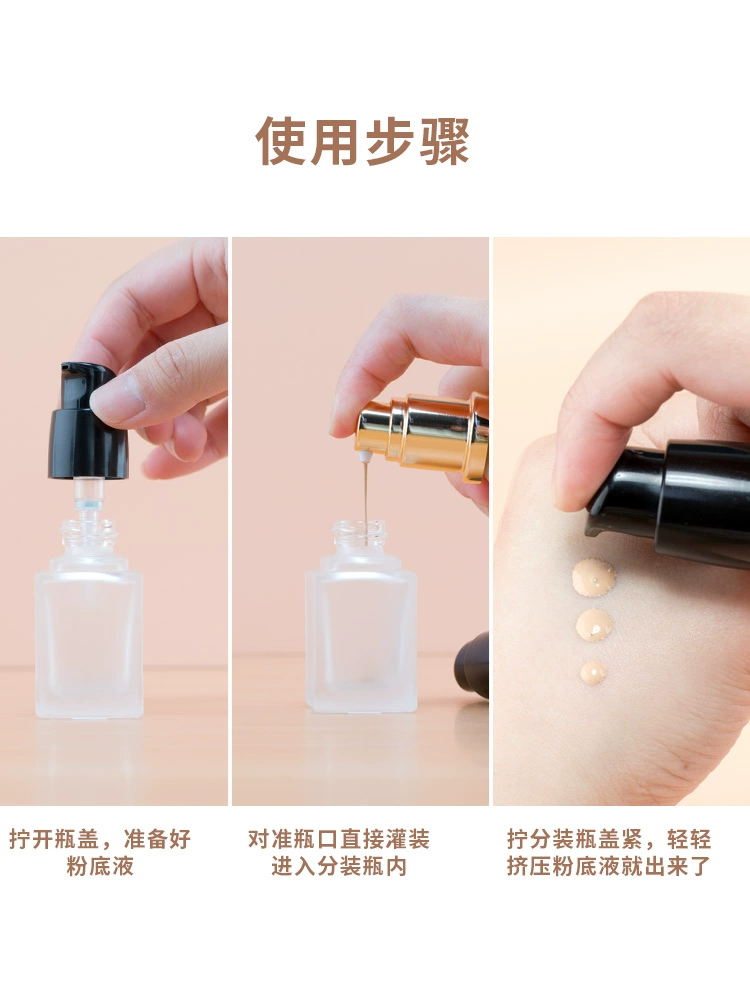 使用步骤

拧开瓶盖，准备好粉底液

对准瓶口直接灌装进入分装瓶内

拧分装瓶盖紧，轻轻挤压粉底液就出来了