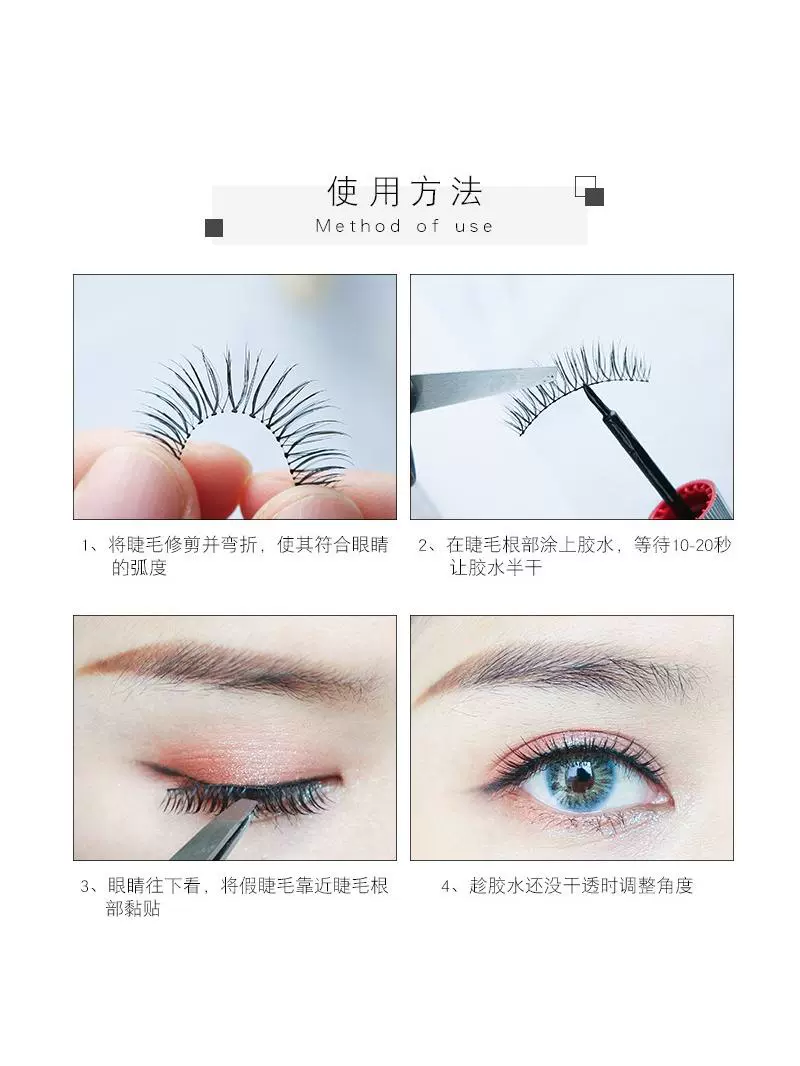 使用方法
Method of use

1、将睫毛修剪并弯折，使其符合眼睛的弧度

2、在睫毛根部涂上胶水，等待10-20秒让胶水半干

3、眼睛往下看，将假睫毛靠近睫毛根部黏贴

4、趁胶水还没干透时调整角度