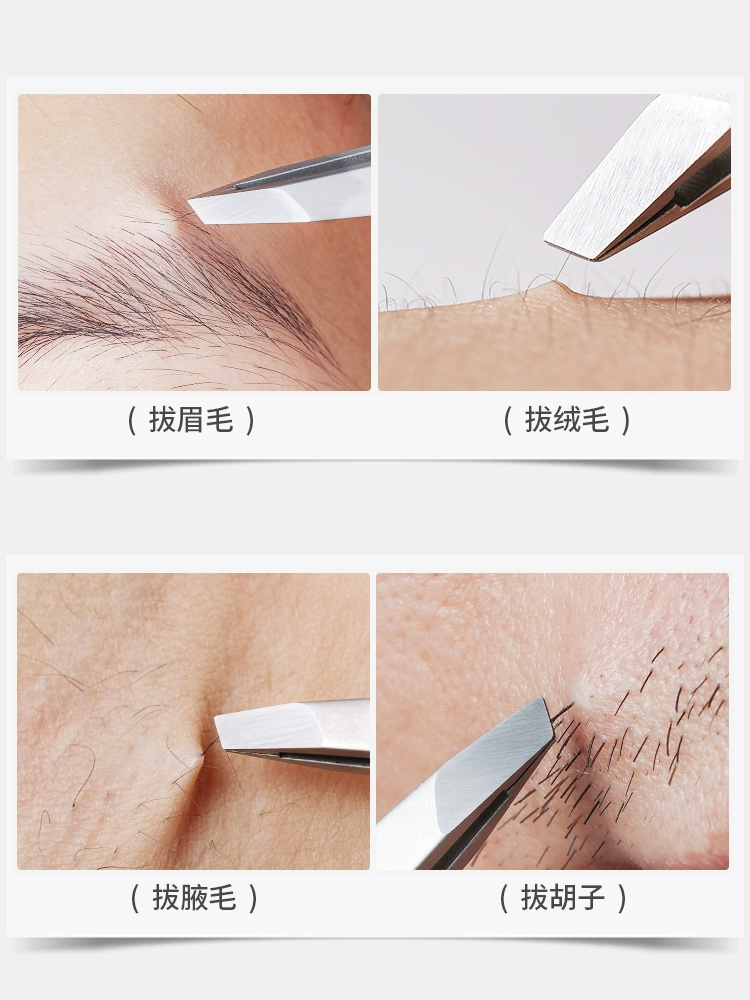 ( 拔眉毛 )

( 拔绒毛 )

( 拔腋毛 )

( 拔胡子 )