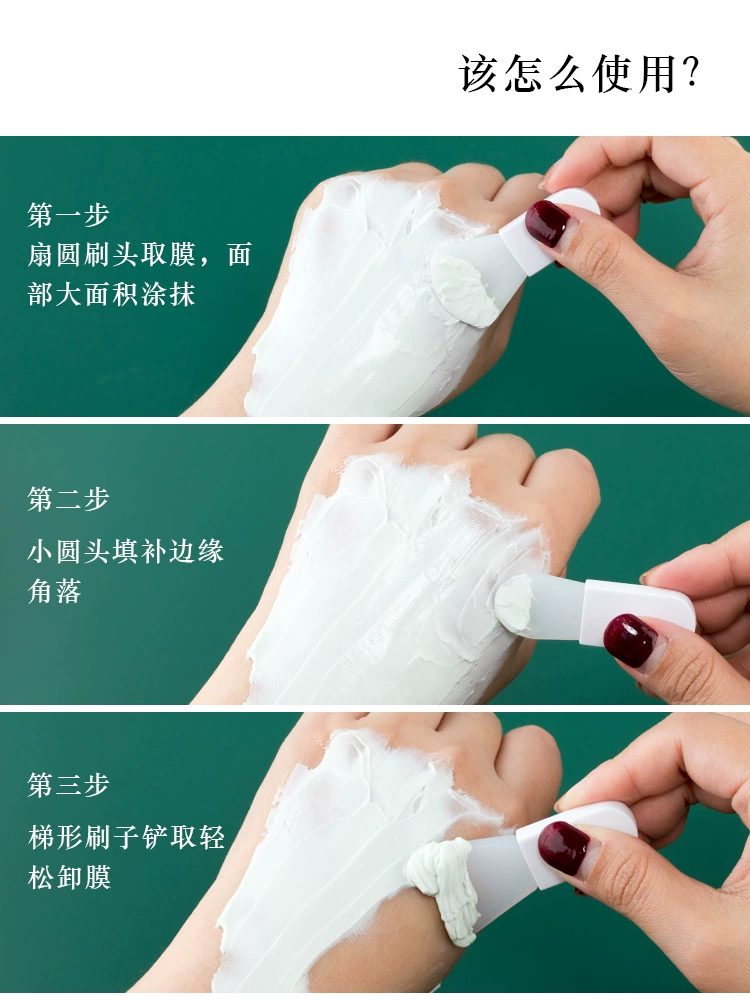 该怎么使用?

第一步
扇圆刷头取膜，面部大面积涂抹

第二步
小圆头填补边缘角落

第三步
梯形刷子铲取轻松卸膜