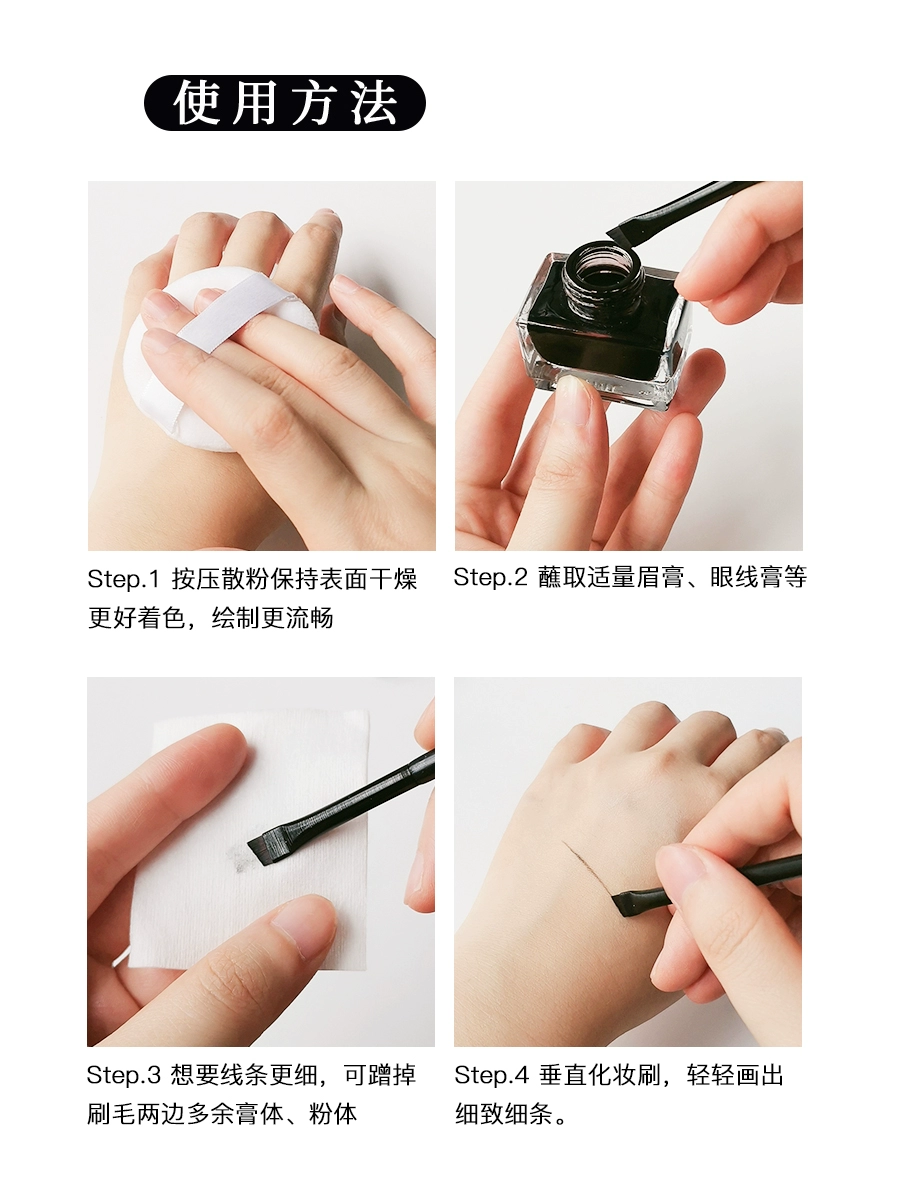 使用方法

Step.1 按压散粉保持表面干燥更好着色，绘制更流畅

Step.2 蘸取适量眉膏、眼线膏等

Step.3 想要线条更细，可蹭掉刷毛两边多余膏体、粉体

Step.4 垂直化妆刷，轻轻画出细致细条。