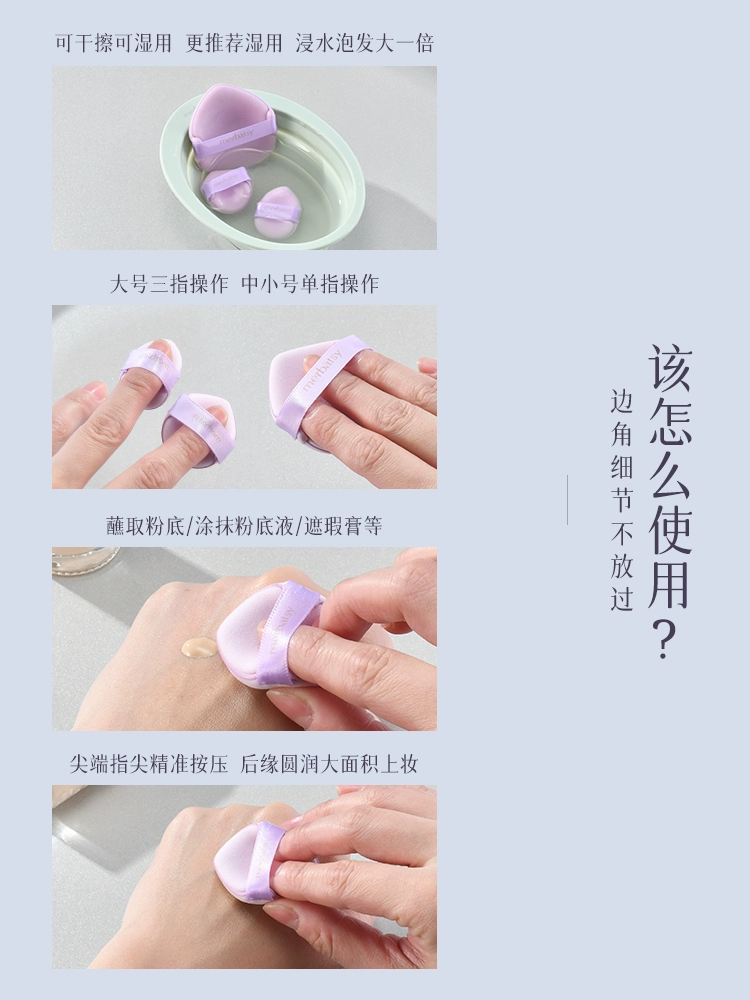 可干擦可湿用 更推荐湿用 浸水泡发大一倍

大号三指操作 中小号单指操作

蘸取粉底/涂抹粉底液/遮瑕膏等

尖端指尖精准按压 后缘圆润大面积上妆

该怎么使用?

边角细节不放过