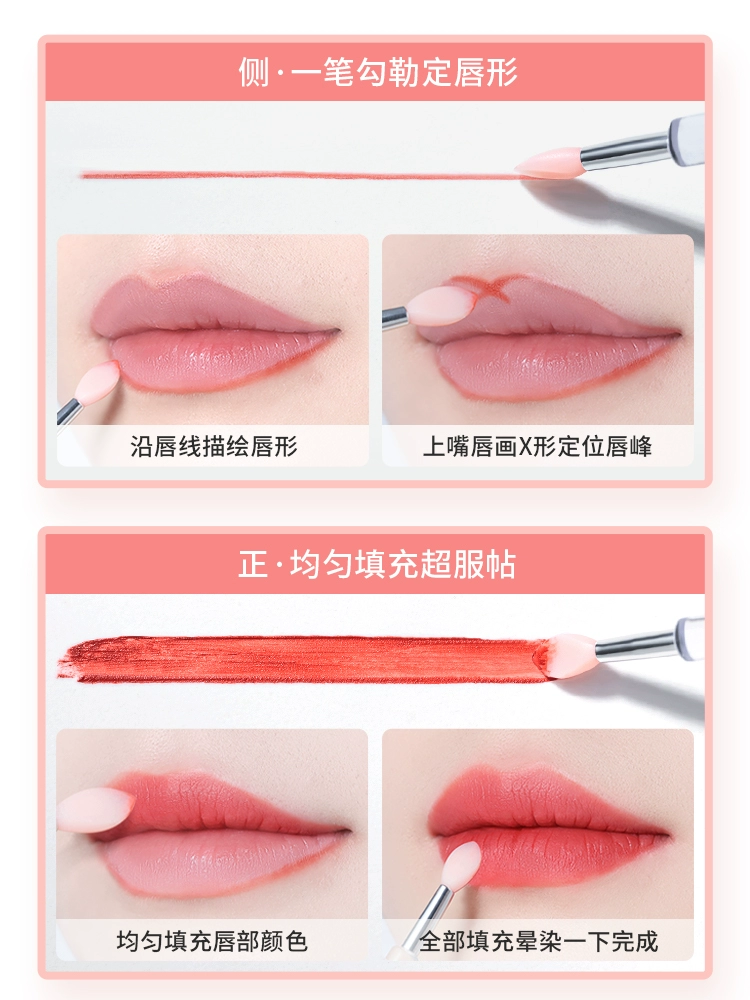 侧·一笔勾勒定唇形

沿唇线描绘唇形

上嘴唇画X形定位唇峰

正·均匀填充超服帖

均匀填充唇部颜色

全部填充晕染一下完成