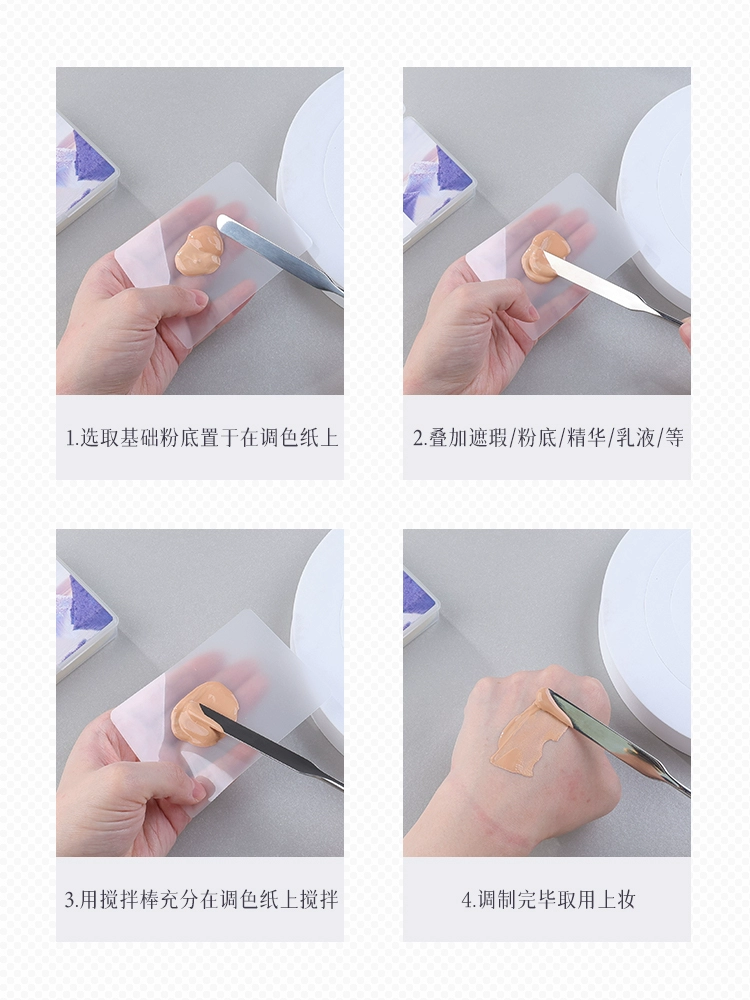 1.选取基础粉底置于在调色纸上

2.叠加遮瑕/粉底/精华/乳液/等

3.用搅拌棒充分在调色纸上搅拌

4.调制完毕取用上妆