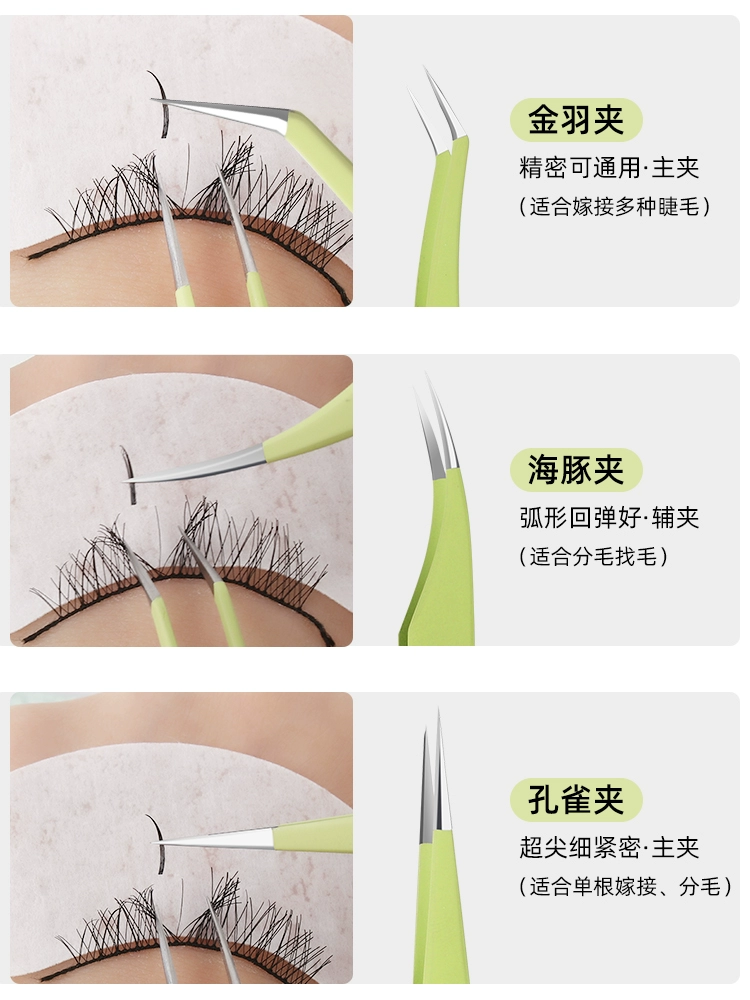 金羽夹
精密可通用·主夹
(适合嫁接多种睫毛)

海豚夹
弧形回弹好·辅夹
(适合分毛找毛)

孔雀夹
超尖细紧密·主夹
(适合单根嫁接、分毛)