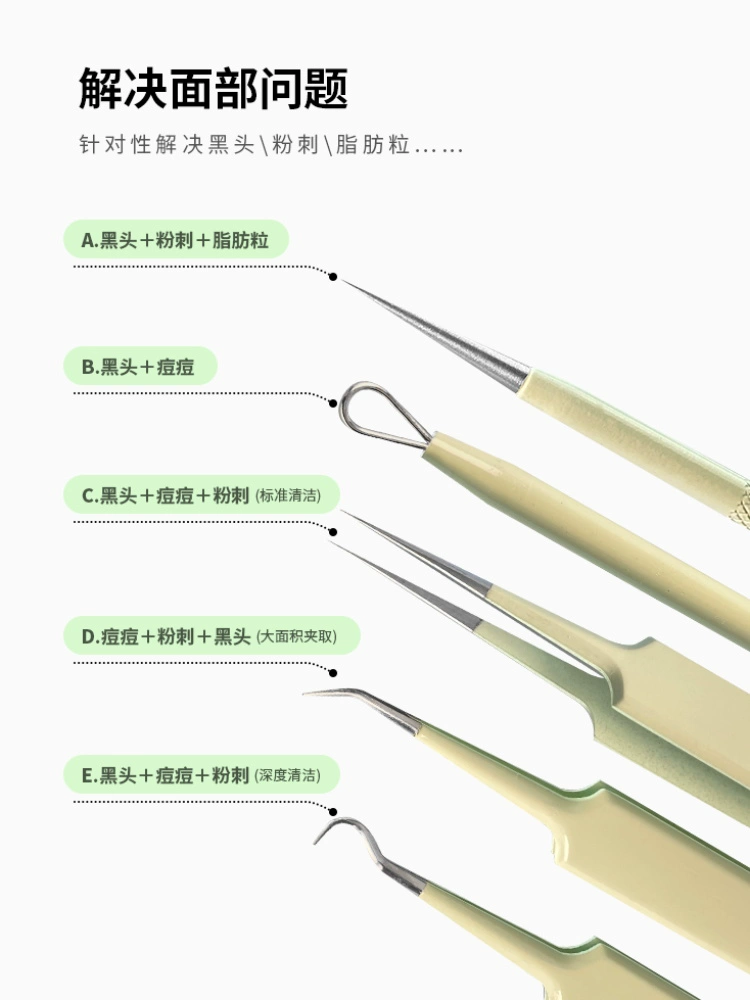 解决面部问题

针对性解决黑头\粉刺\脂肪粒……

A.黑头+粉刺+脂肪粒

B.黑头+痘痘

C.黑头+痘痘+粉刺 (标准清洁)

D.痘痘+粉刺+黑头 (大面积夹取)

E.黑头+痘痘+粉刺 (深度清洁)