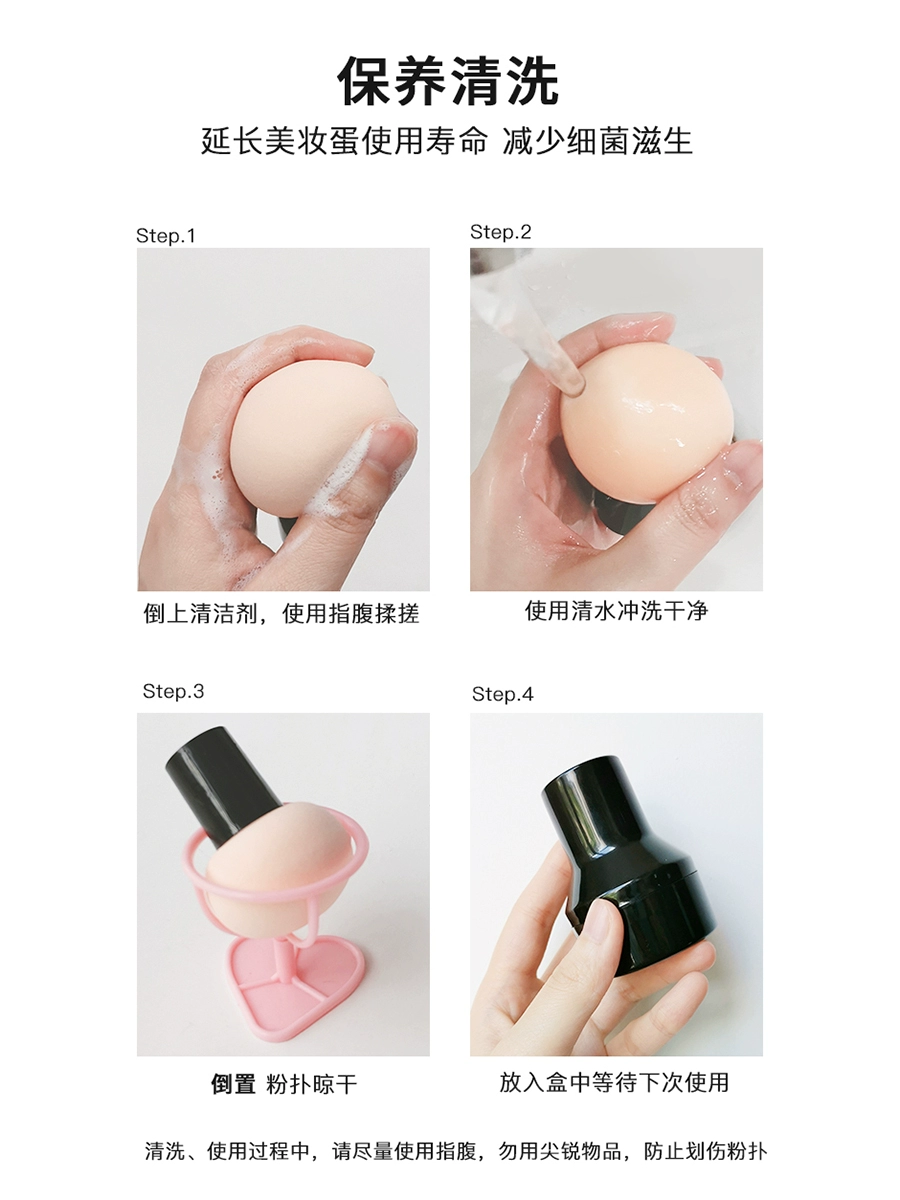 保养清洗
延长美妆蛋使用寿命 减少细菌滋生

Step.1

倒上清洁剂，使用指腹揉搓

Step.2

使用清水冲洗干净

Step.3

倒置 粉扑晾干

Step.4

放入盒中等待下次使用

清洗、使用过程中，请尽量使用指腹，勿用尖锐物品，防止划伤粉扑