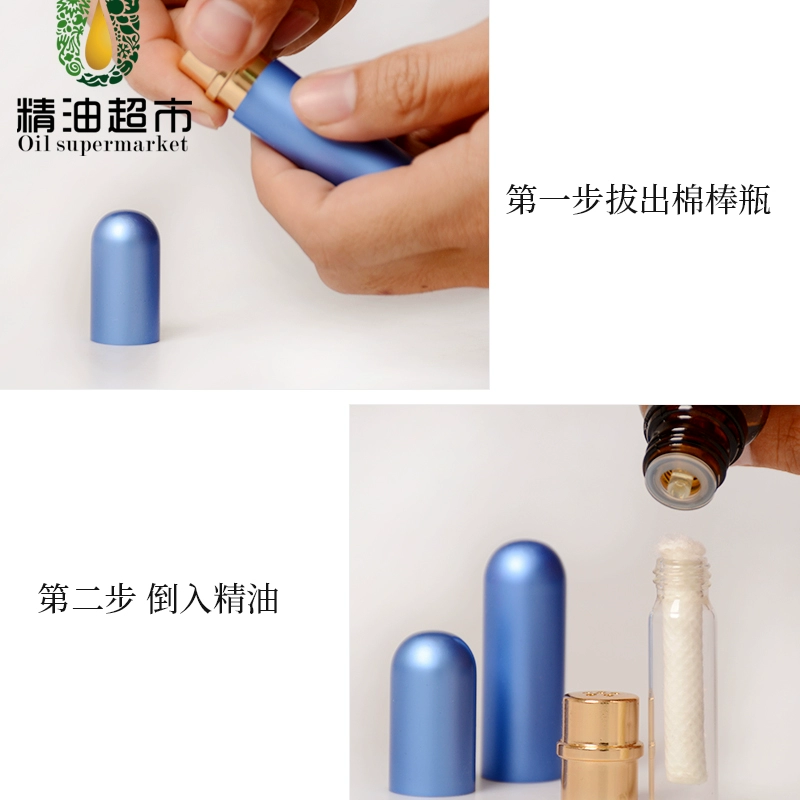 精油超市
Oil supermarket

第一步拔出棉棒瓶

第二步 倒入精油