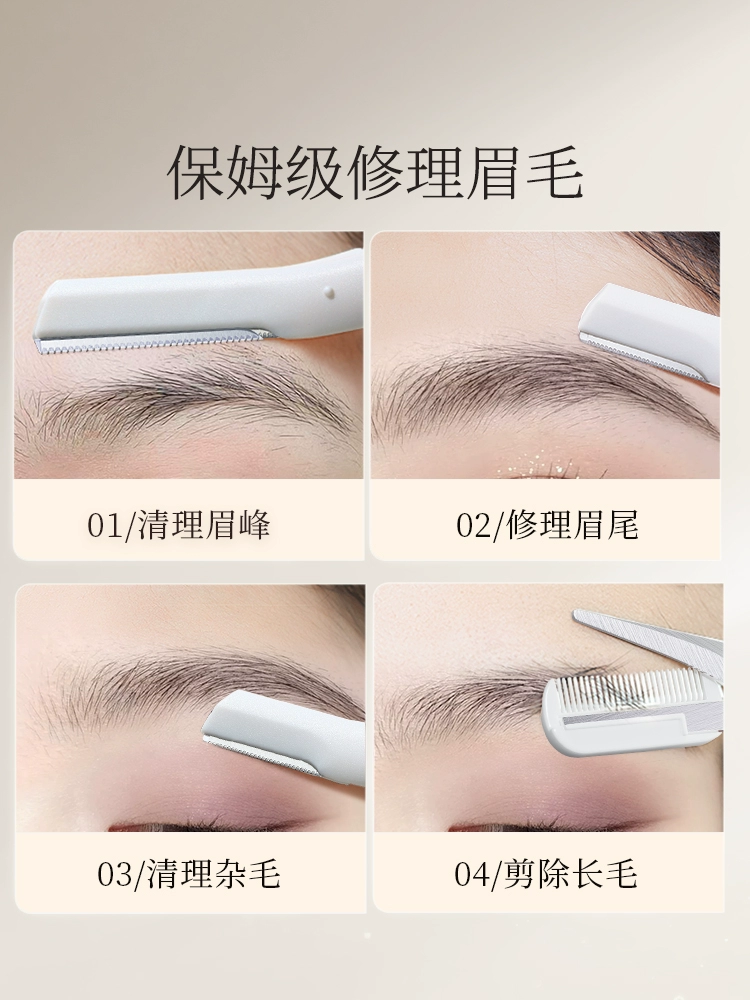 保姆级修理眉毛

01/清理眉峰

02/修理眉尾

03/清理杂毛

04/剪除长毛