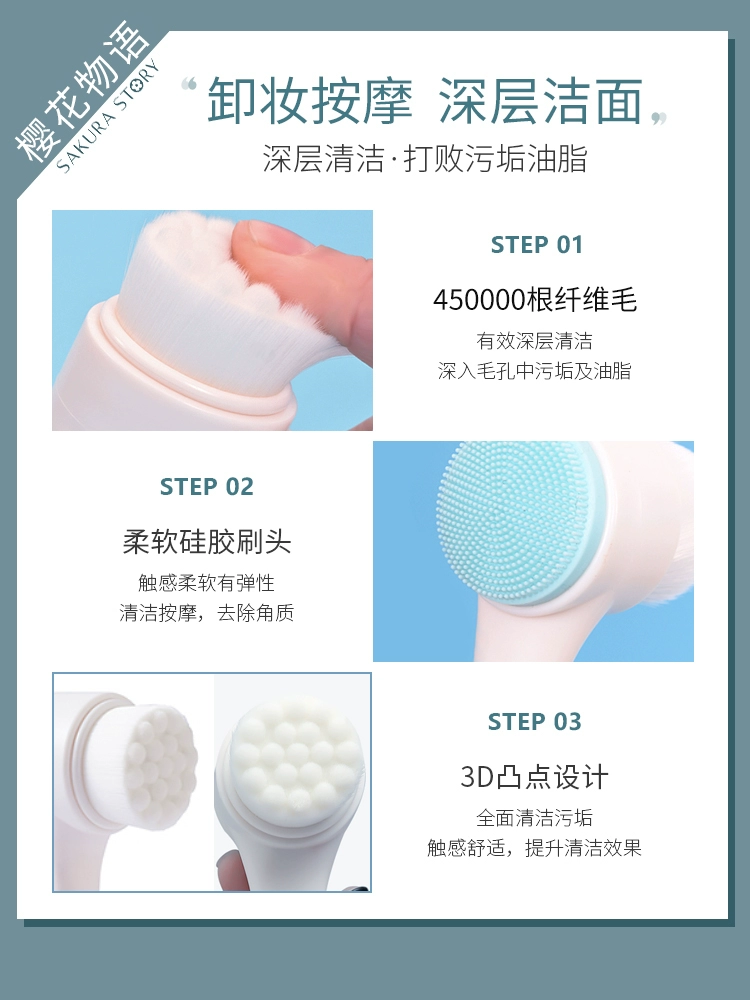 樱花物语
SAKURA STORY

“卸妆按摩 深层洁面”
深层清洁·打败污垢油脂

STEP 01
450000根纤维毛
有效深层清洁
深入毛孔中污垢及油脂

STEP 02
柔软硅胶刷头
触感柔软有弹性
清洁按摩，去除角质

STEP 03
3D凸点设计
全面清洁污垢
触感舒适，提升清洁效果