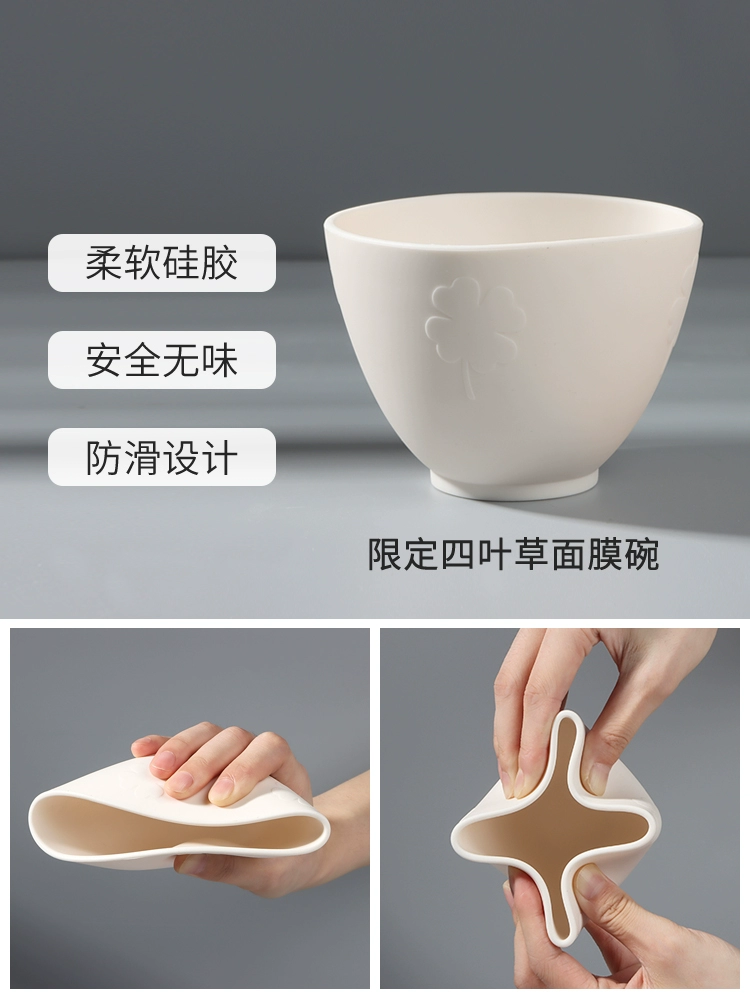 柔软硅胶

安全无味

防滑设计

限定四叶草面膜碗