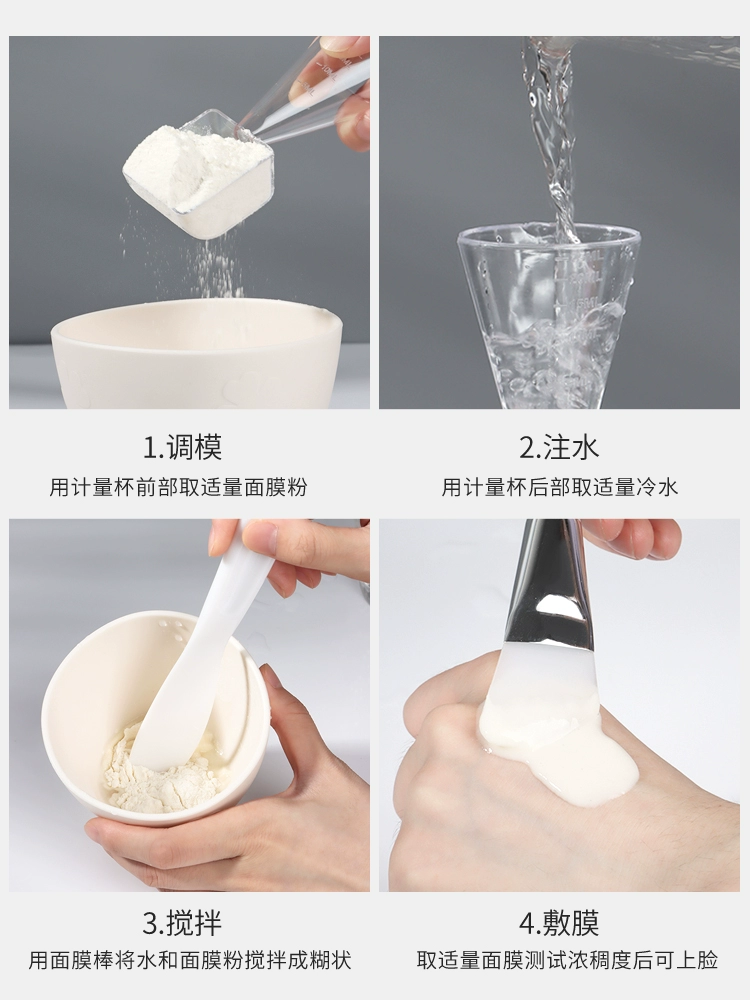 1.调模
用计量杯前部取适量面膜粉

2.注水
用计量杯后部取适量冷水

3.搅拌
用面膜棒将水和面膜粉搅拌成糊状

4.敷膜
取适量面膜测试浓稠度后可上脸