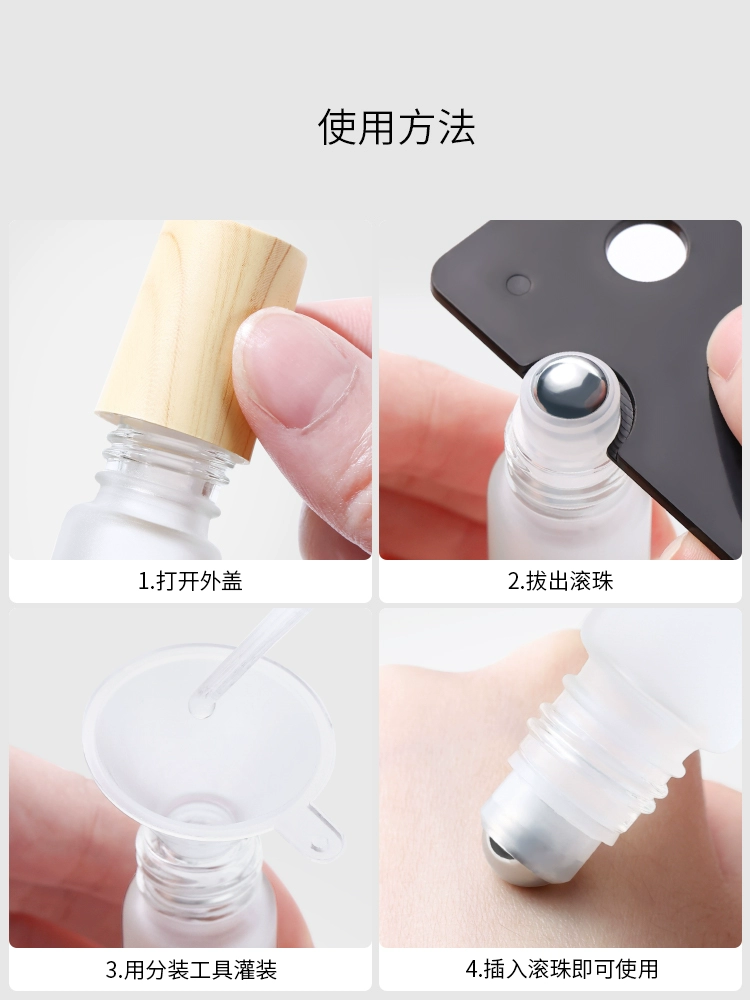 使用方法

1.打开外盖

2.拔出滚珠

3.用分装工具灌装

4.插入滚珠即可使用