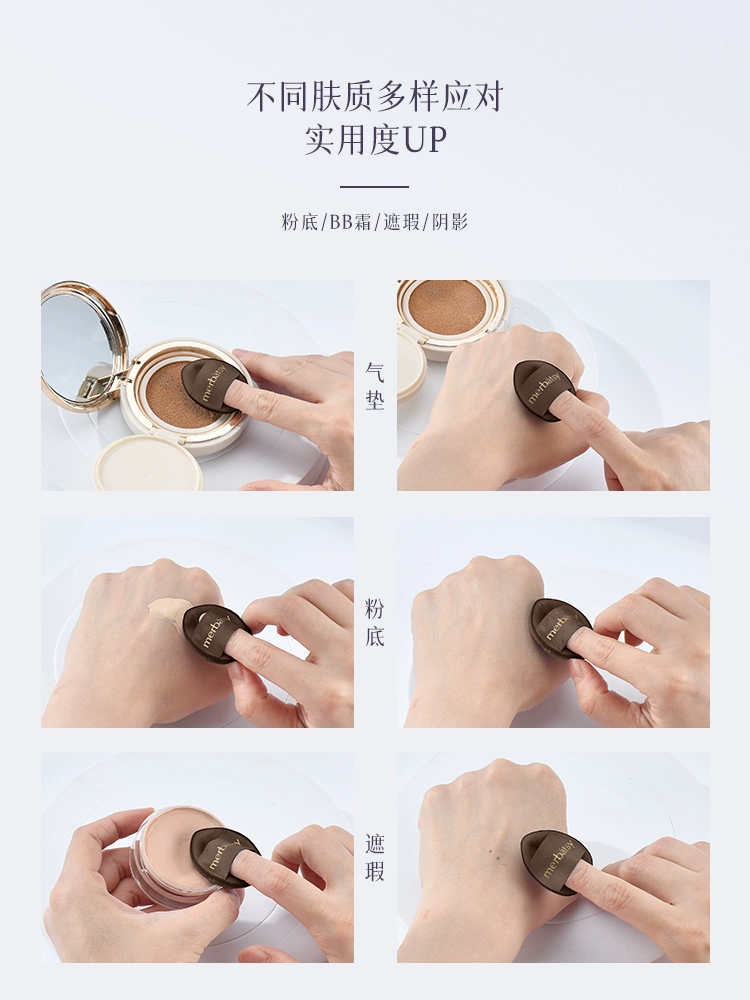 不同肤质多样应对
实用度UP

粉底/BB霜/遮瑕/阴影

merbaby

气垫

merbaby

merbaby

粉底

merbaby

merbaby

遮瑕

merbaby