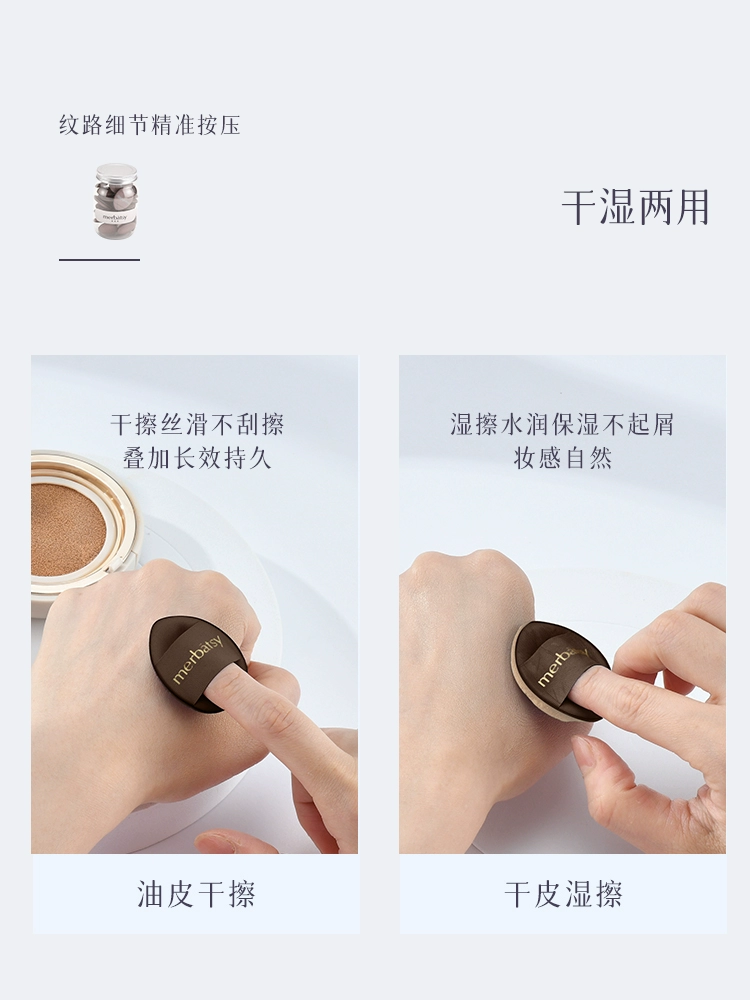 纹路细节精准按压

merbatsy

干湿两用

干擦丝滑不刮擦
叠加长效持久

merbatsy

油皮干擦

湿擦水润保湿不起屑
妆感自然

merbatsy

干皮湿擦