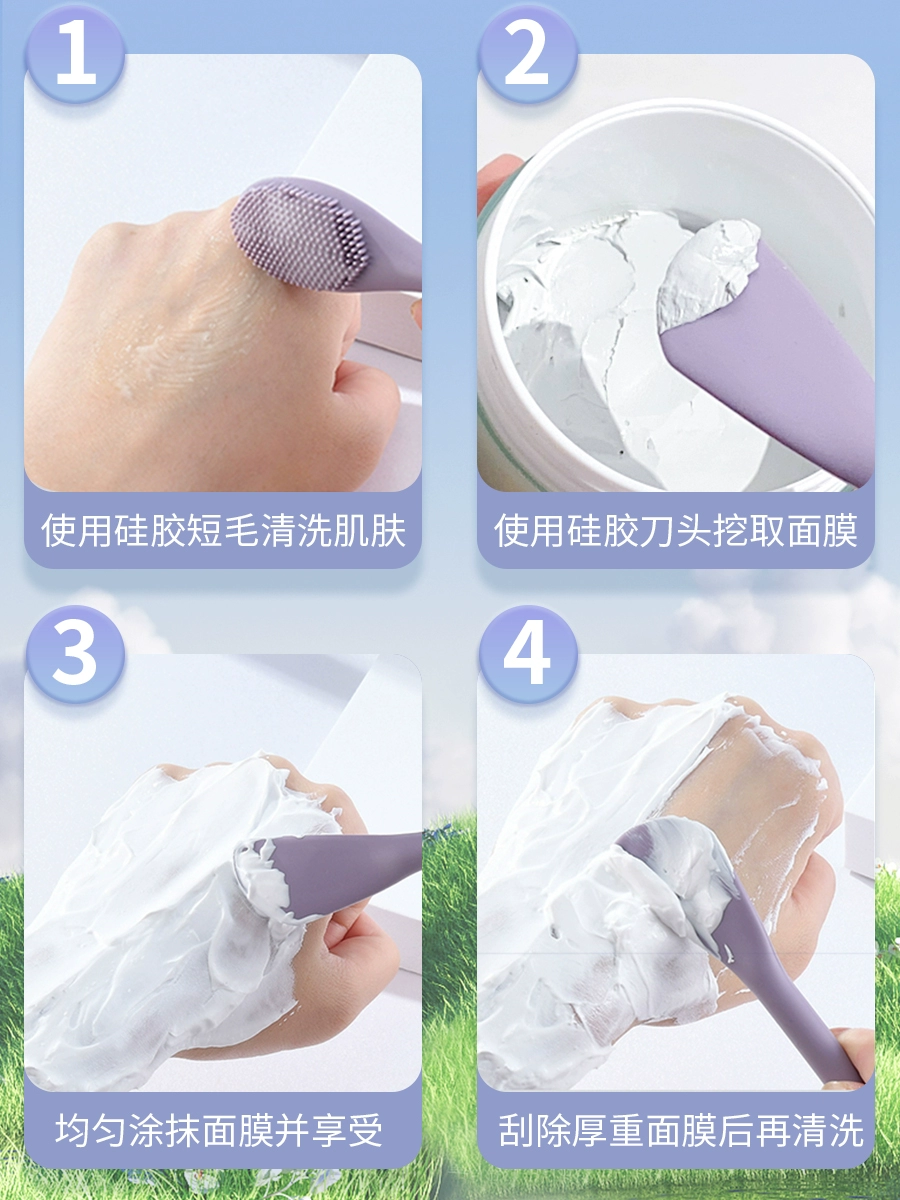 1

使用硅胶短毛清洗肌肤

2

使用硅胶刀头挖取面膜

3

均匀涂抹面膜并享受

4

刮除厚重面膜后再清洗