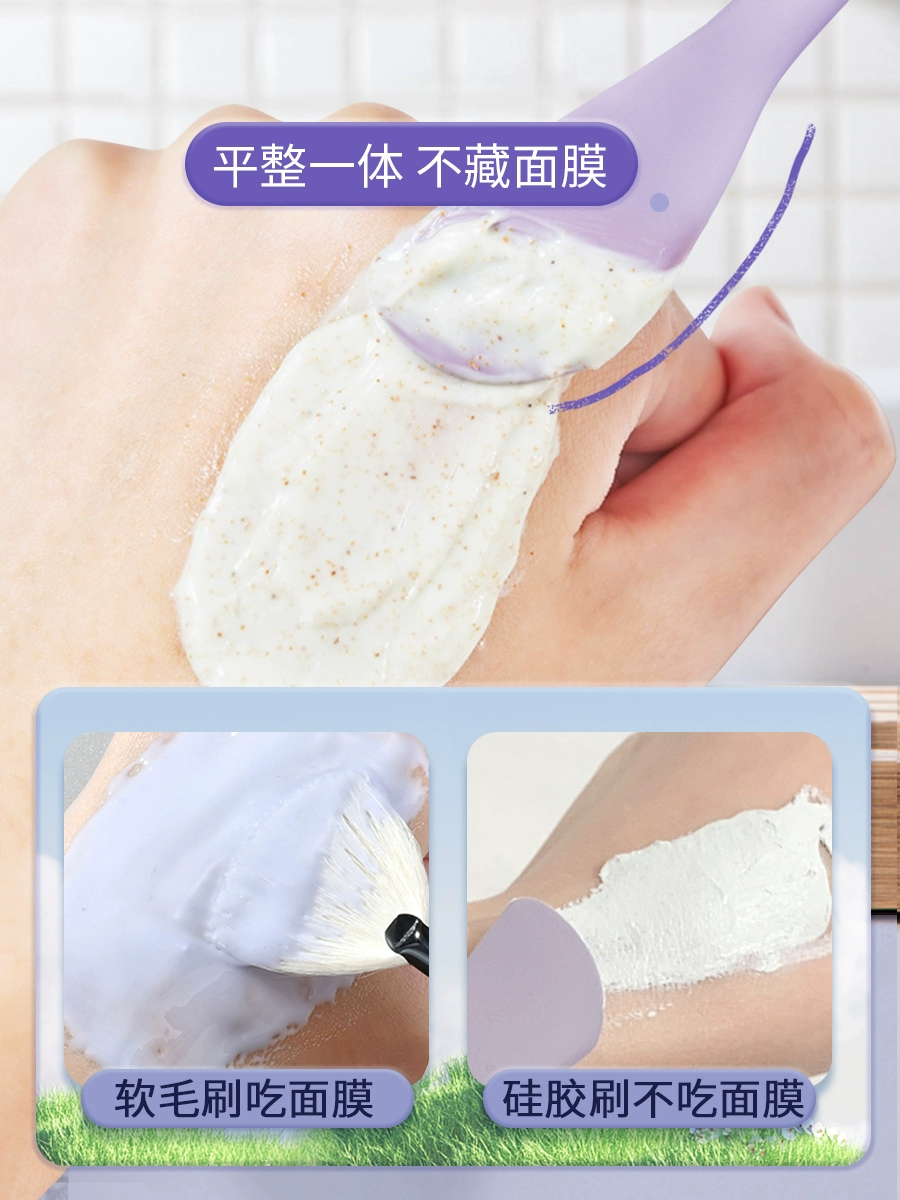 平整一体 不藏面膜

软毛刷吃面膜

硅胶刷不吃面膜