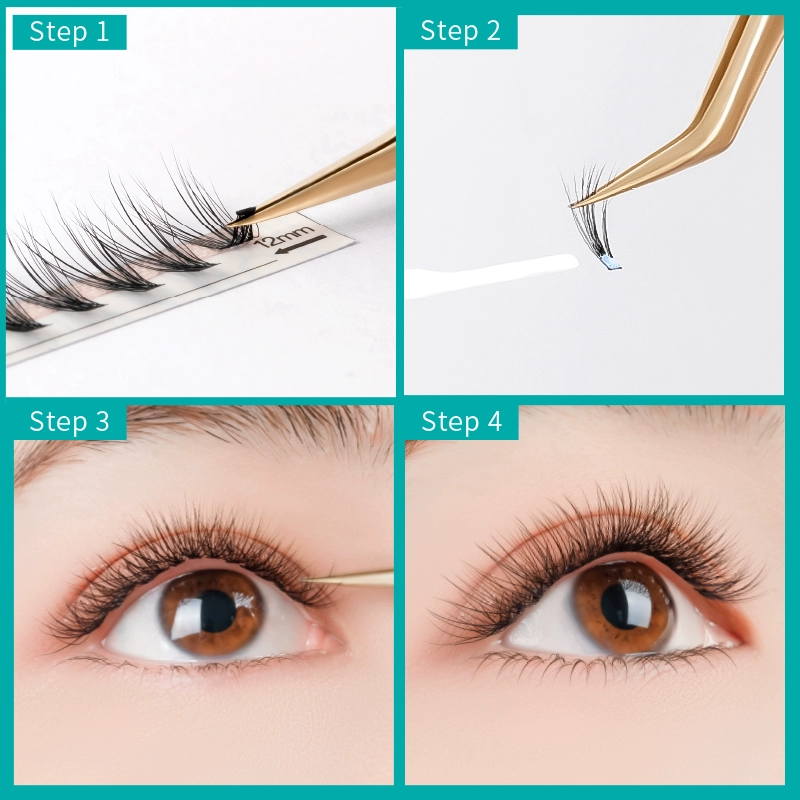 Step 1

12mm

Step 2

Step 3

Step 4