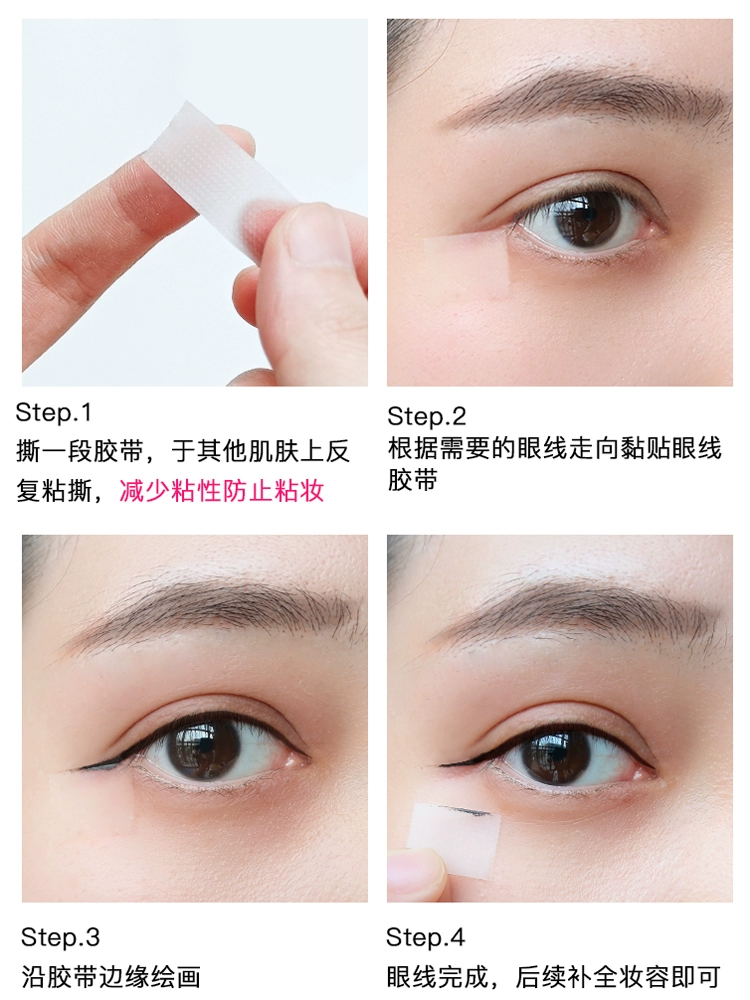 Step.1
撕一段胶带，于其他肌肤上反复粘撕，减少粘性防止粘妆

Step.2
根据需要的眼线走向黏贴眼线胶带

Step.3
沿胶带边缘绘画

Step.4
眼线完成，后续补全妆容即可