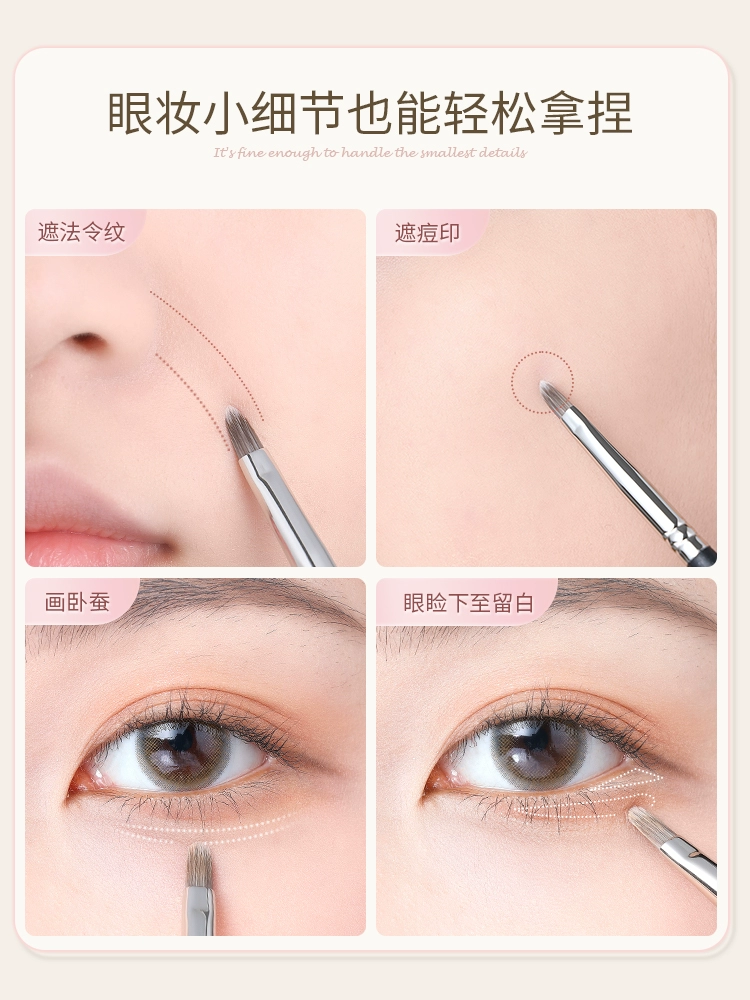 眼妆小细节也能轻松拿捏

It's fine enough to handle the smallest details

遮法令纹

遮痘印

画卧蚕

眼睑下至留白