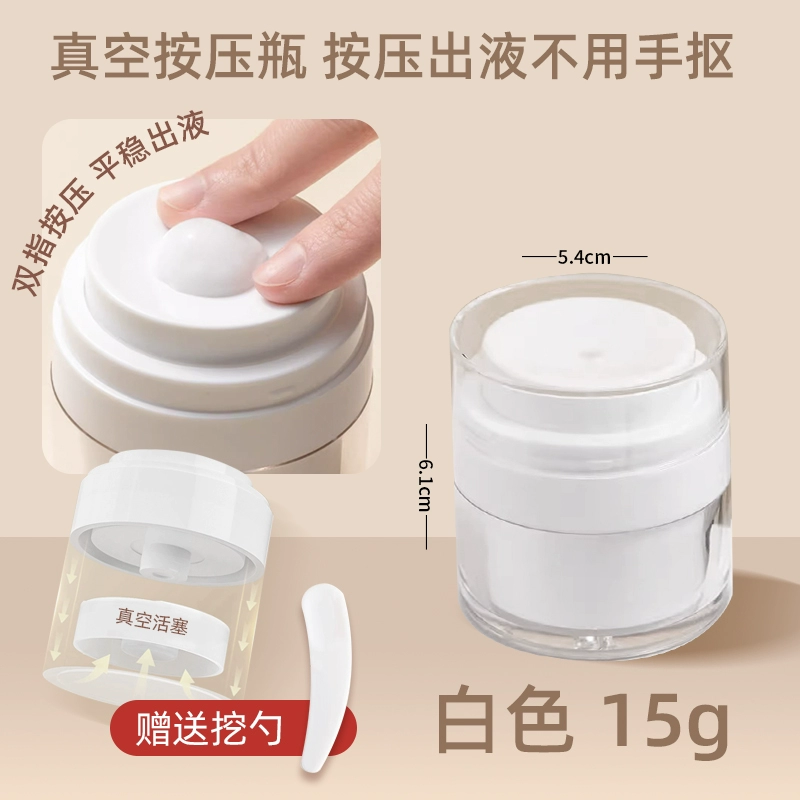 真空按压瓶 按压出液不用手抠

双指按压 平稳出液

5.4cm

6.1cm

真空活塞

赠送挖勺

白色 15g