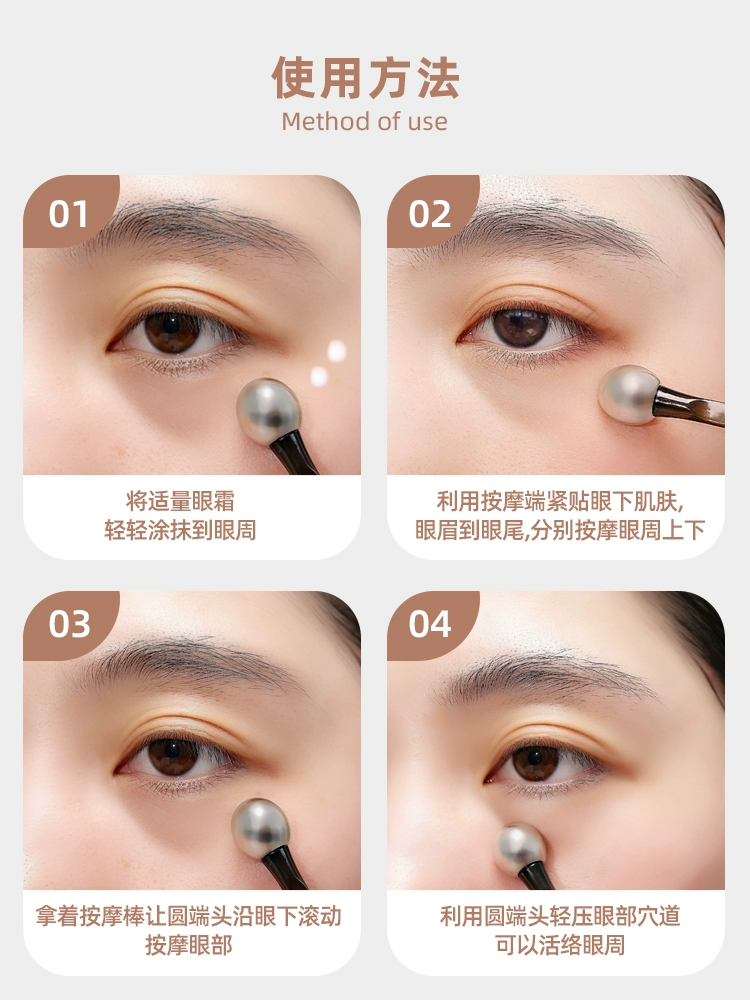 使用方法
Method of use

01
将适量眼霜
轻轻涂抹到眼周

02
利用按摩端紧贴眼下肌肤,
眼眉到眼尾,分别按摩眼周上下

03
拿着按摩棒让圆端头沿眼下滚动
按摩眼部

04
利用圆端头轻压眼部穴道
可以活络眼周