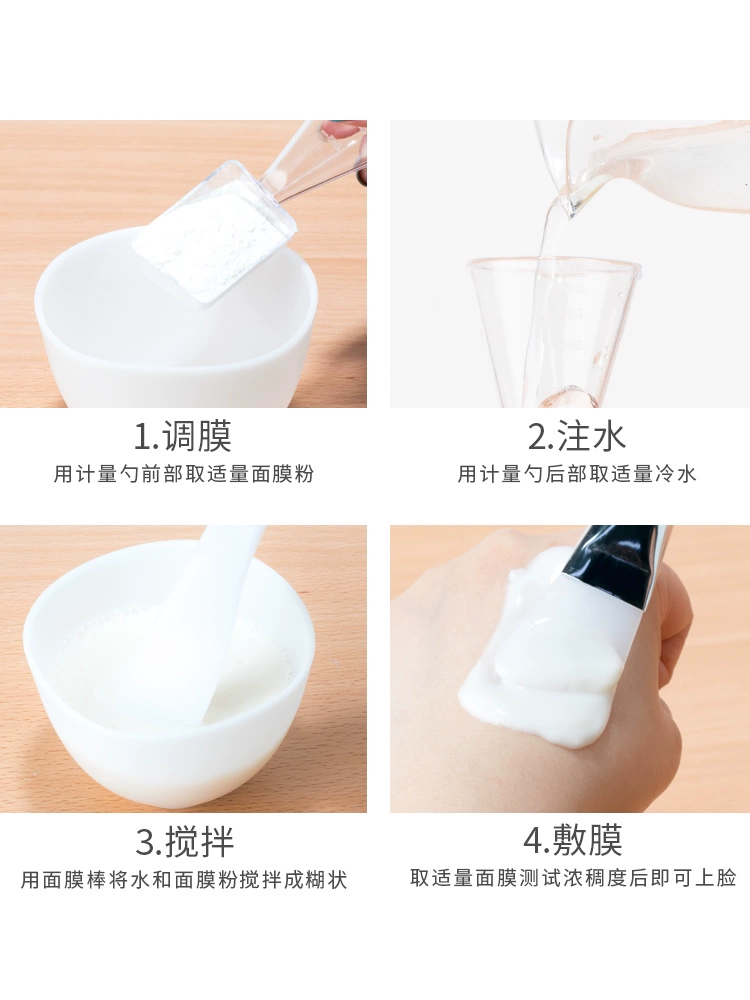 1.调膜
用计量勺前部取适量面膜粉

2.注水
用计量勺后部取适量冷水

3.搅拌
用面膜棒将水和面膜粉搅拌成糊状

4.敷膜
取适量面膜测试浓稠度后即可上脸