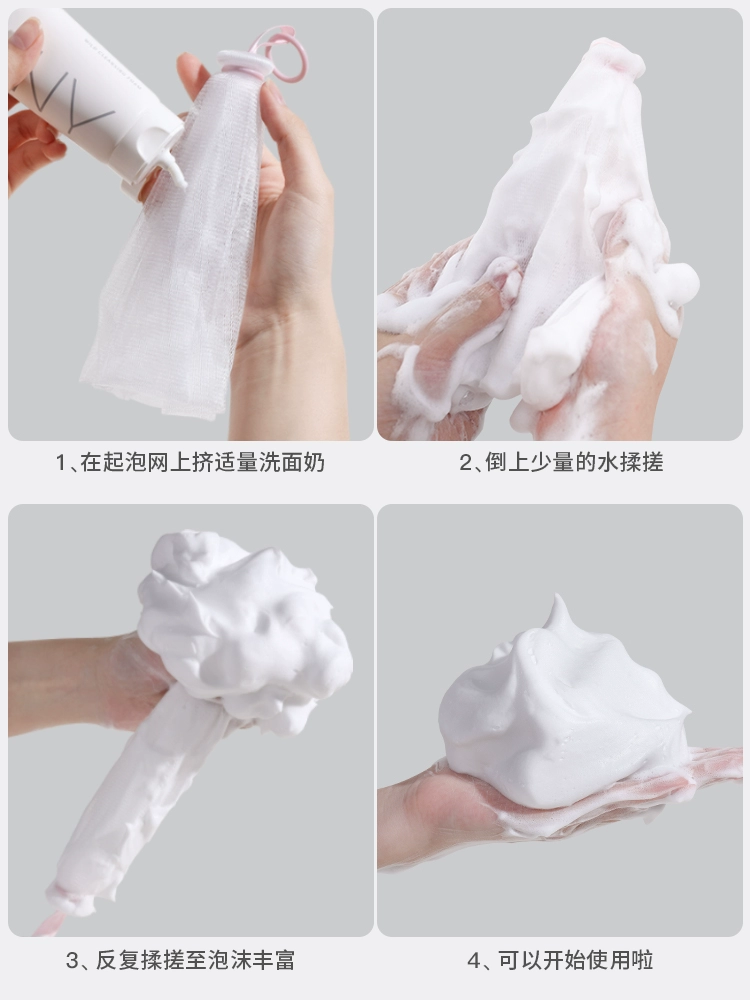 1、在起泡网上挤适量洗面奶

2、倒上少量的水揉搓

3、反复揉搓至泡沫丰富

4、可以开始使用啦