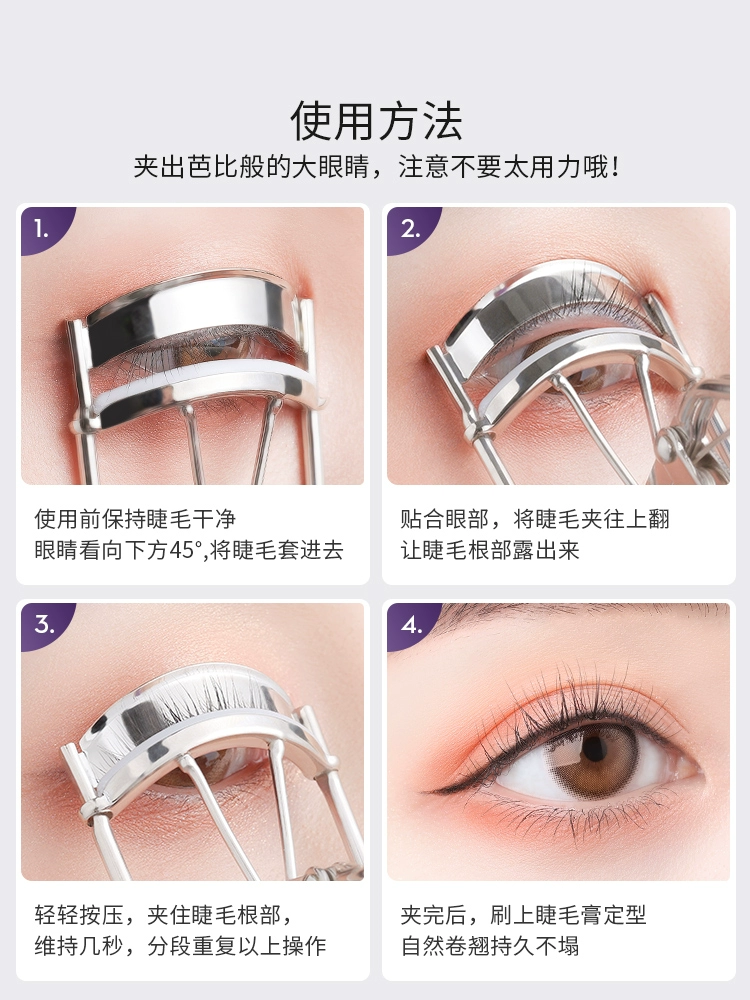 使用方法

夹出芭比般的大眼睛，注意不要太用力哦！

1.

使用前保持睫毛干净
眼睛看向下方45°,将睫毛套进去

2.

贴合眼部，将睫毛夹往上翻
让睫毛根部露出来

3.

轻轻按压，夹住睫毛根部，
维持几秒，分段重复以上操作

4.

夹完后，刷上睫毛膏定型
自然卷翘持久不塌