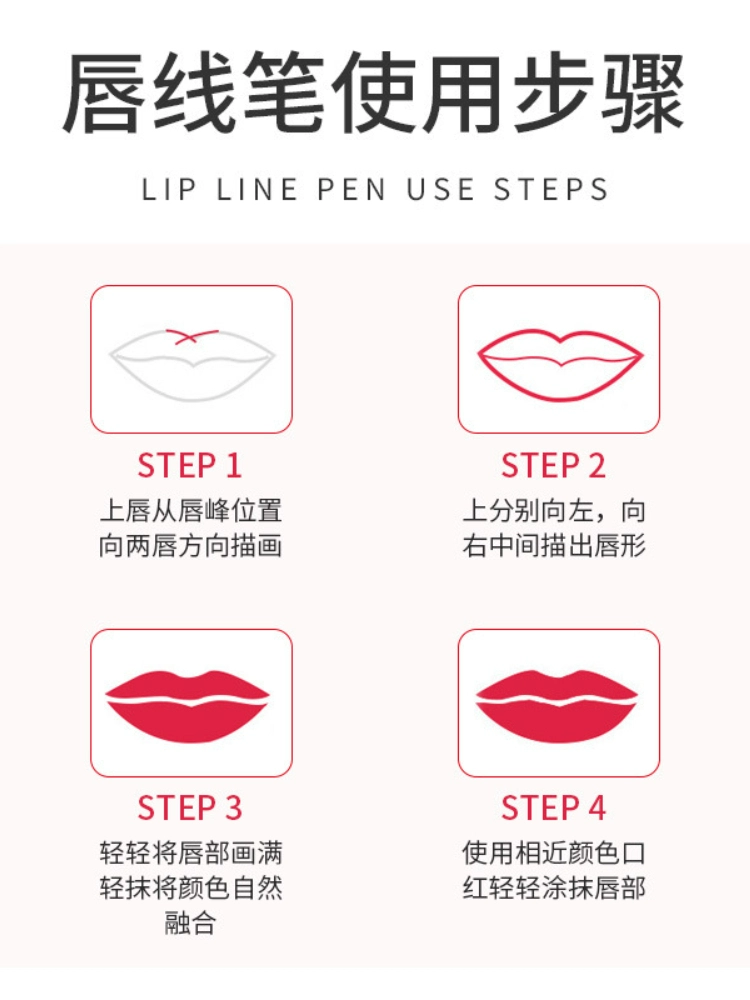 唇线笔使用步骤

LIP LINE PEN USE STEPS

STEP 1

上唇从唇峰位置向两唇方向描画

STEP 2

上分别向左，向右中间描出唇形

STEP 3

轻轻将唇部画满轻抹将颜色自然融合

STEP 4

使用相近颜色口红轻轻涂抹唇部