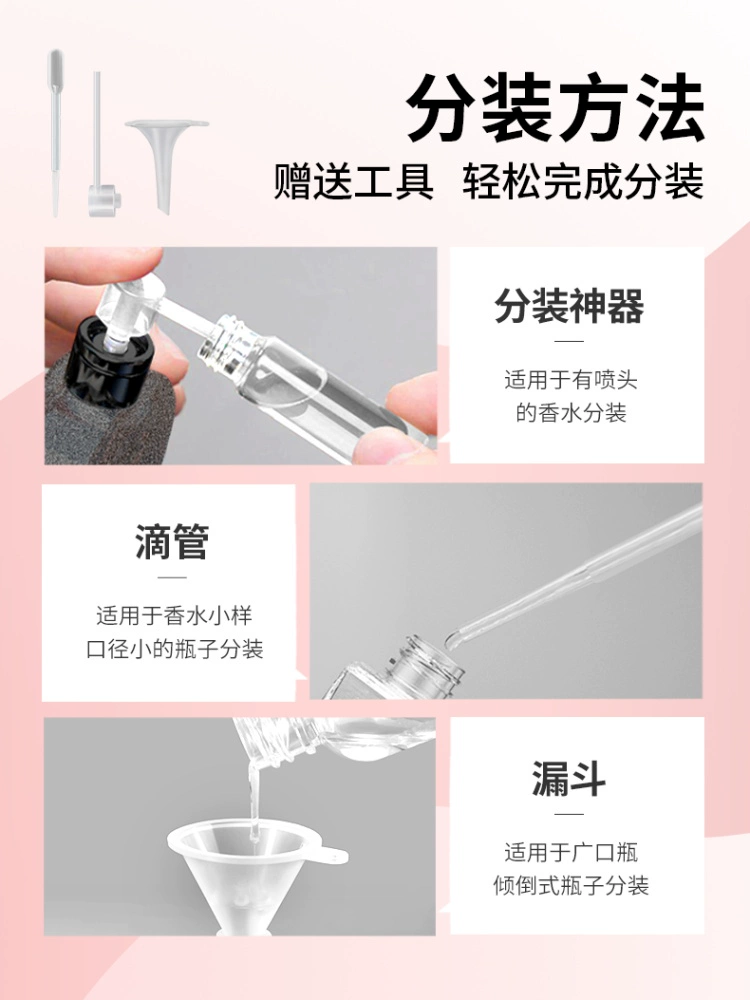 分装方法
赠送工具 轻松完成分装

分装神器
适用于有喷头的香水分装

滴管
适用于香水小样口径小的瓶子分装

漏斗
适用于广口瓶倾倒式瓶子分装