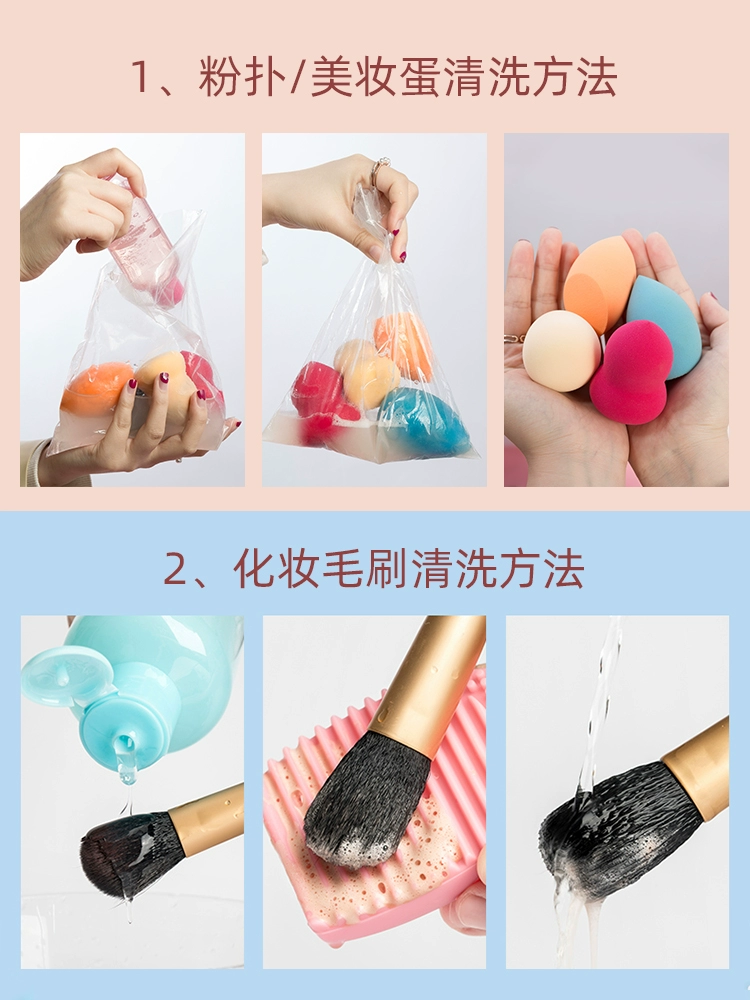 1、粉扑/美妆蛋清洗方法

2、化妆毛刷清洗方法