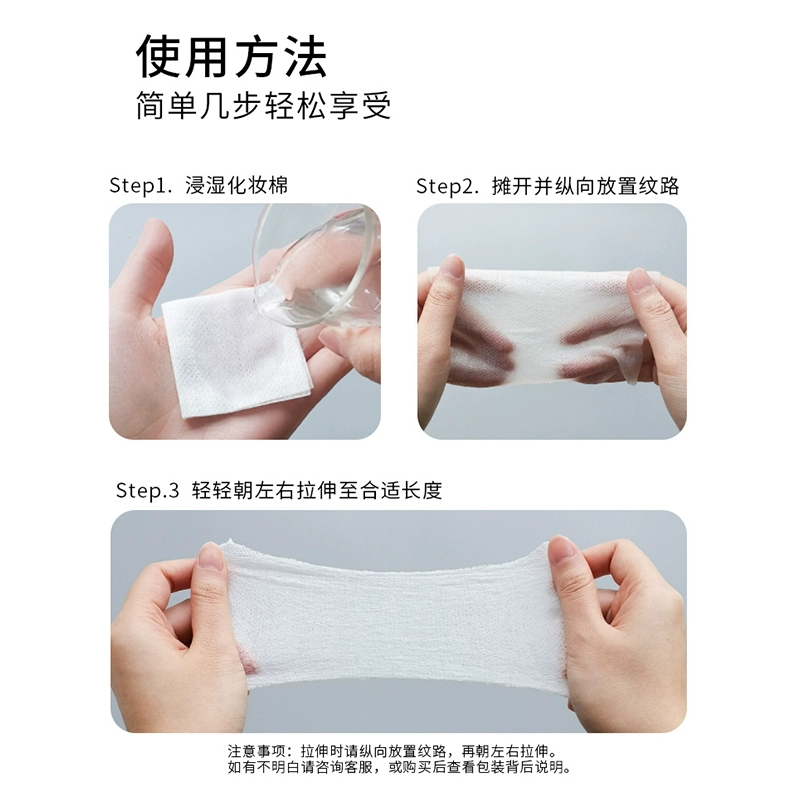 使用方法
简单几步轻松享受

Step1. 浸湿化妆棉

Step2. 摊开并纵向放置纹路

Step.3 轻轻朝左右拉伸至合适长度

注意事项：拉伸时请纵向放置纹路，再朝左右拉伸。
如有不明白请咨询客服，或购买后查看包装背后说明。