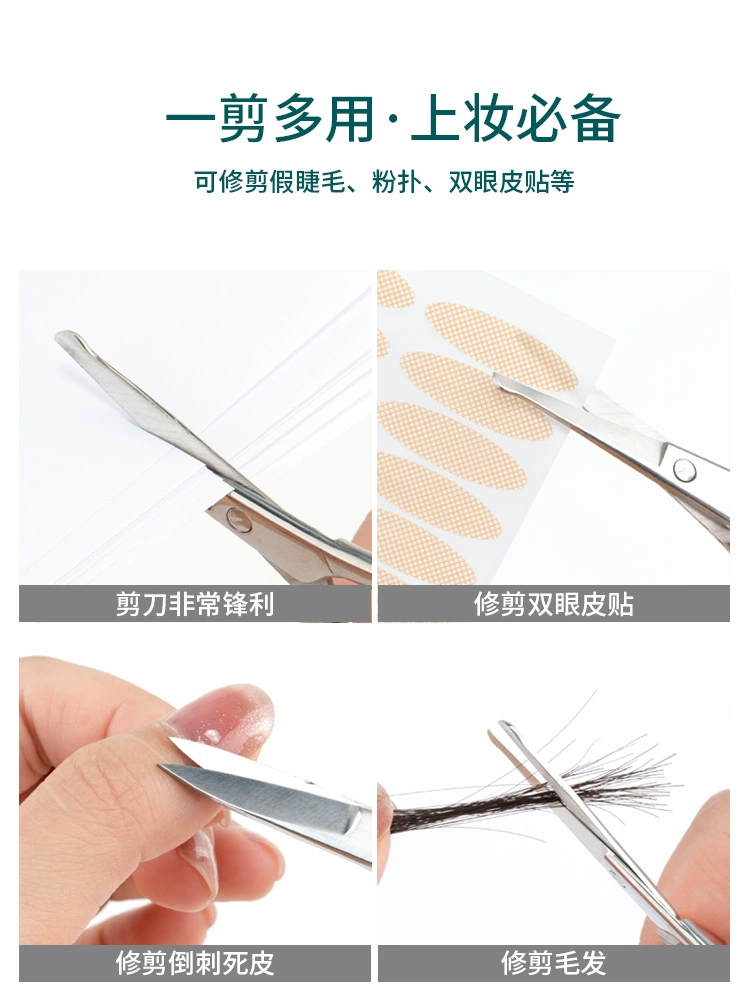 一剪多用·上妆必备

可修剪假睫毛、粉扑、双眼皮贴等

剪刀非常锋利

修剪双眼皮贴

修剪倒刺死皮

修剪毛发