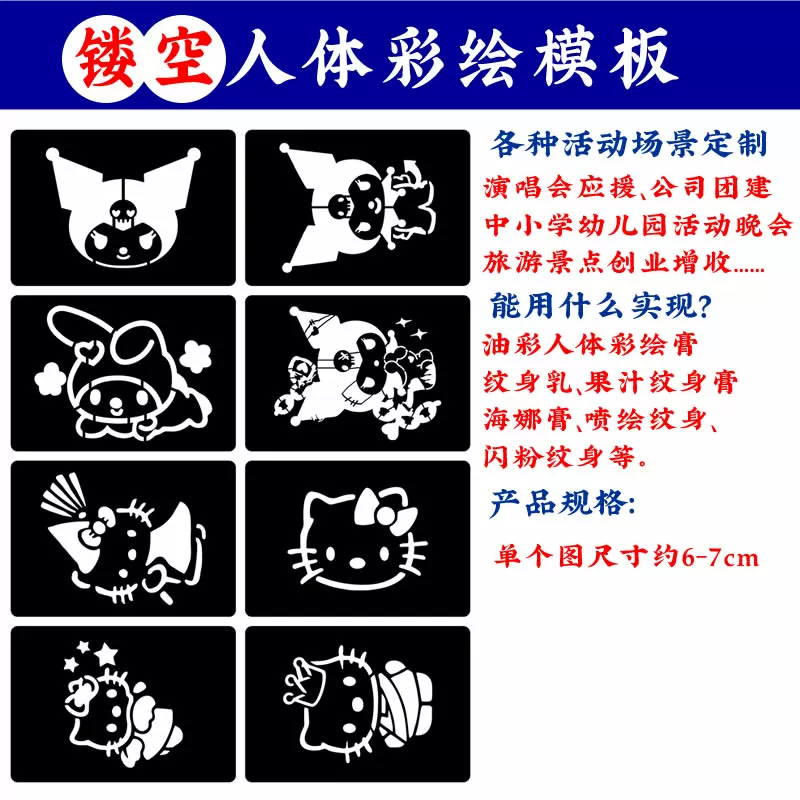 镂空人体彩绘模板

各种活动场景定制
演唱会应援、公司团建
中小学幼儿园活动晚会
旅游景点创业增收……

能用什么实现?
油彩人体彩绘膏
纹身乳、果汁纹身膏
海娜膏、喷绘纹身、
闪粉纹身等。

产品规格:
单个图尺寸约6-7cm