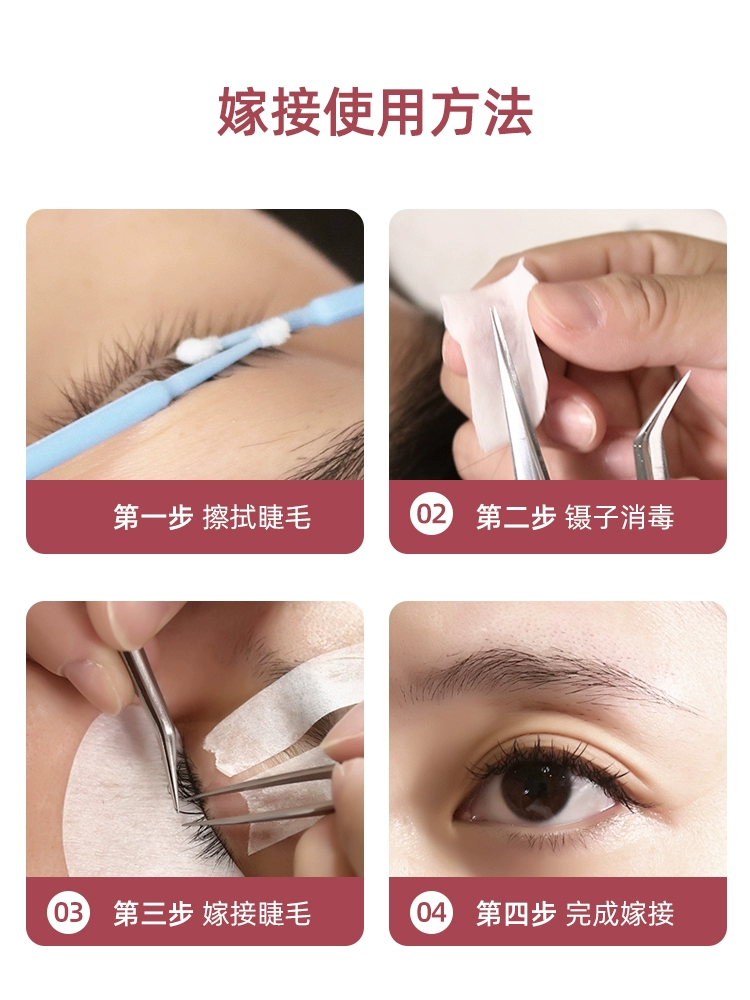 嫁接使用方法

第一步 擦拭睫毛

02 第二步 镊子消毒

03 第三步 嫁接睫毛

04 第四步 完成嫁接